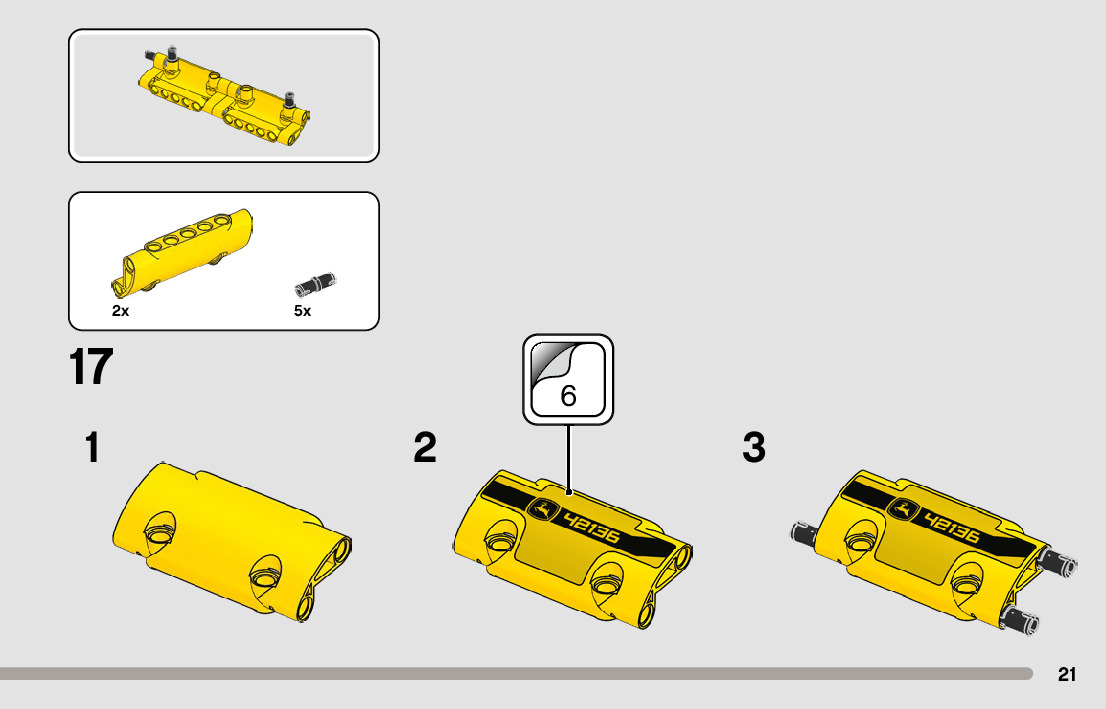 2x

5x

17

6

1

2

42136

3

42136

21