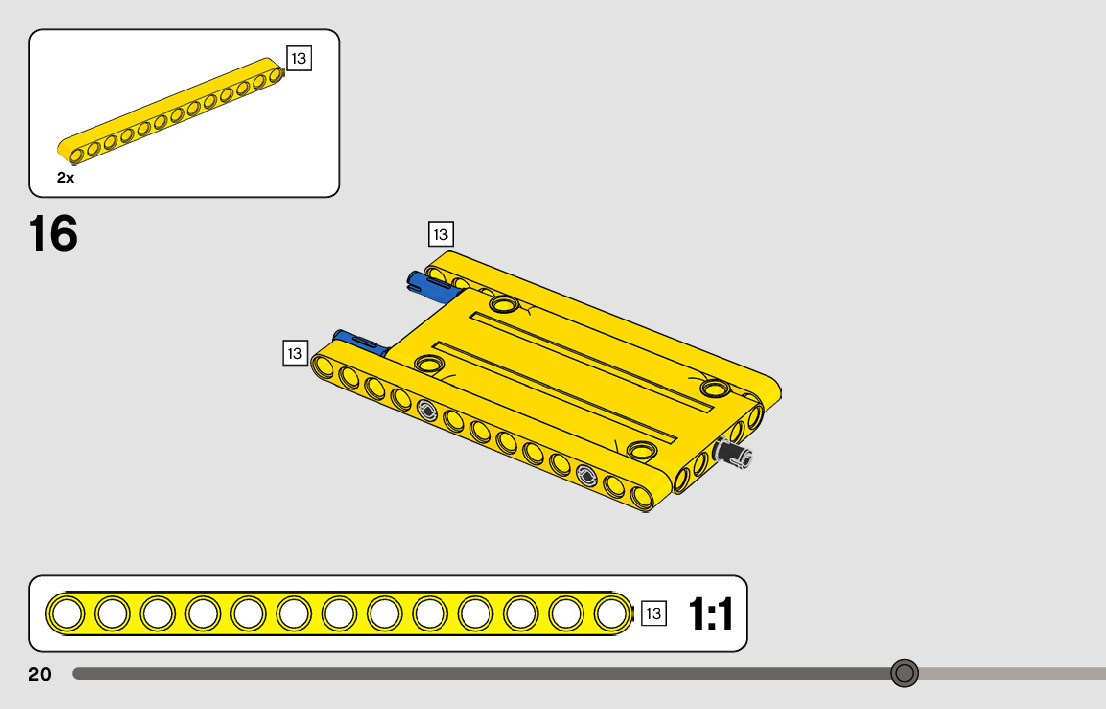 13
2x
16
13
13
13
1:1
20