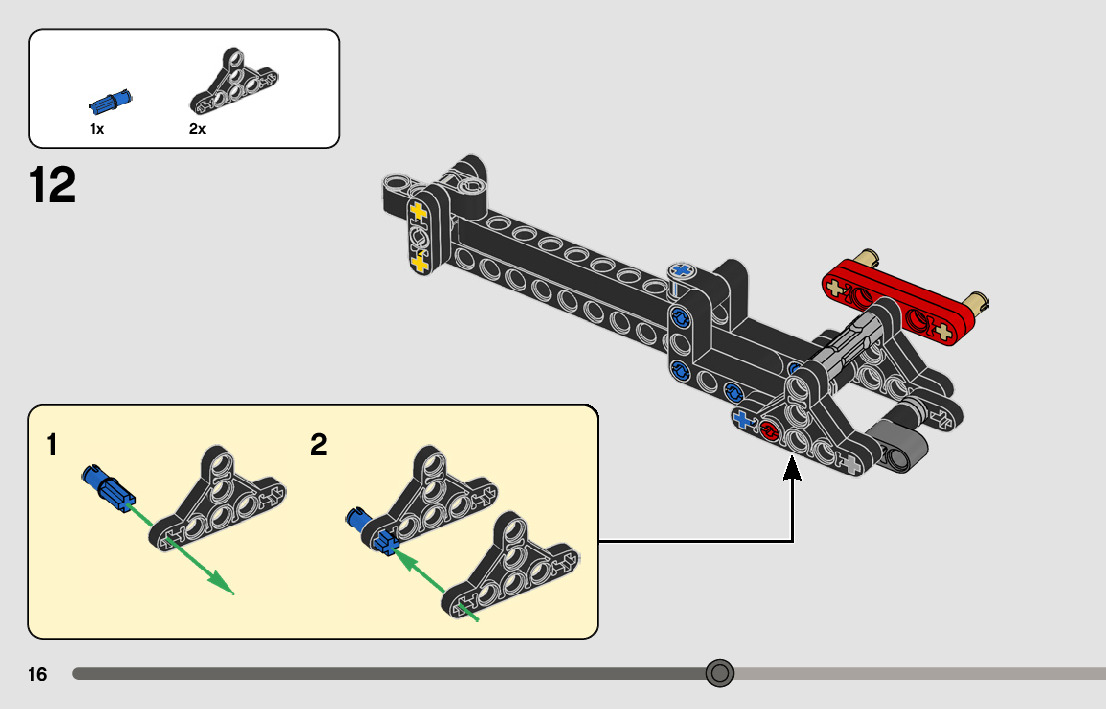 1x
2x

12

1

2

16