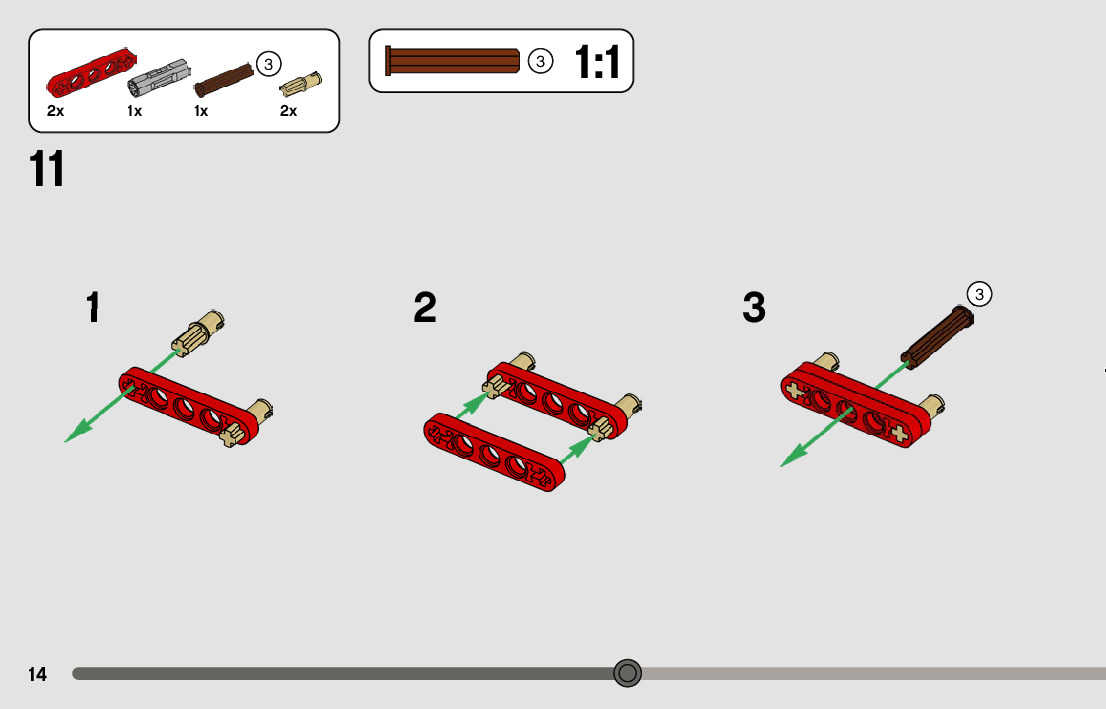 2x 1x 1x ③ 2x

③ 1:1

11

1

2

3 ③

14