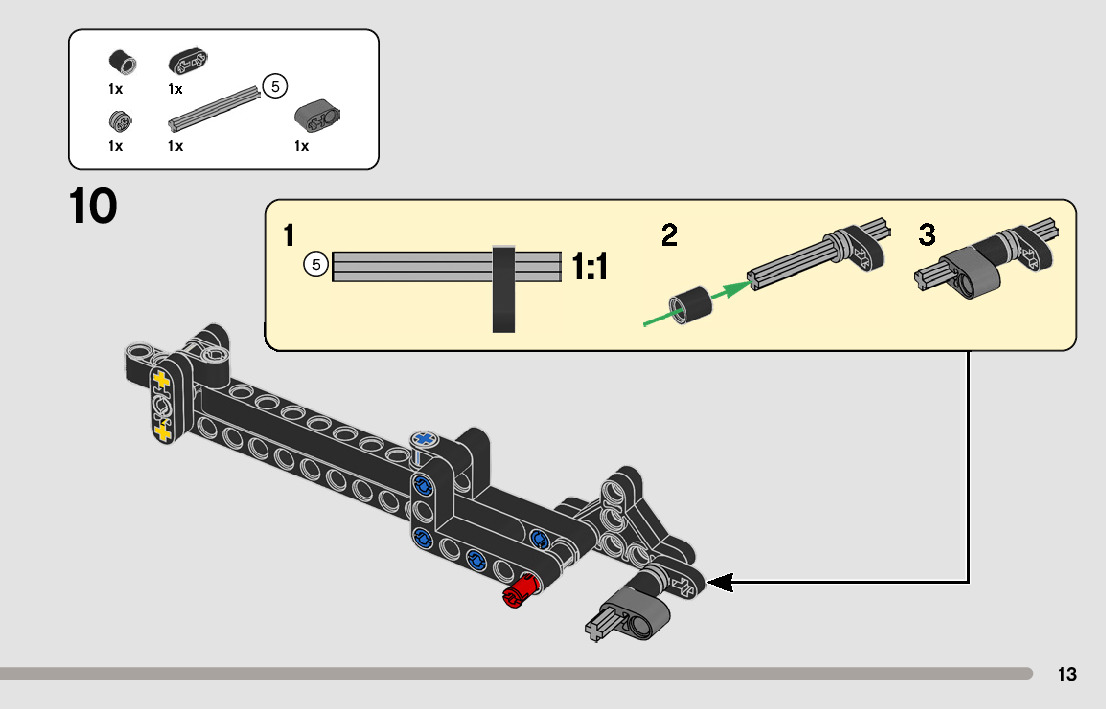 1x 1x 5
1x 1x 1x

10

1
5
1:1

2

3

13