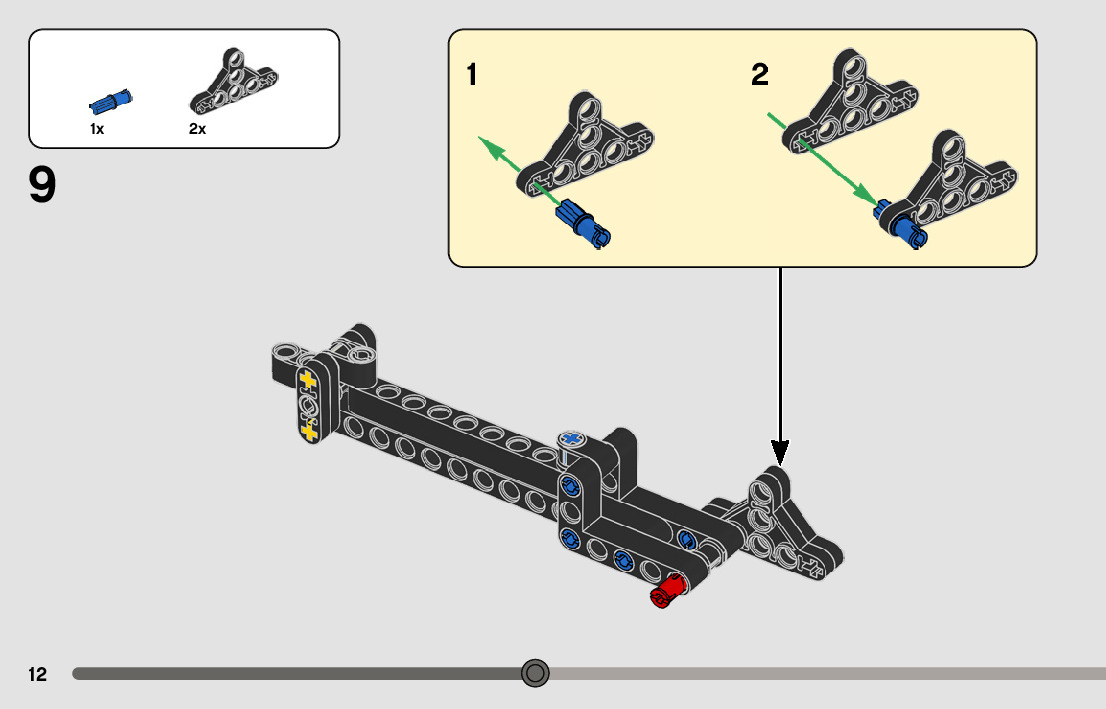 1x 2x

9

1

2

12