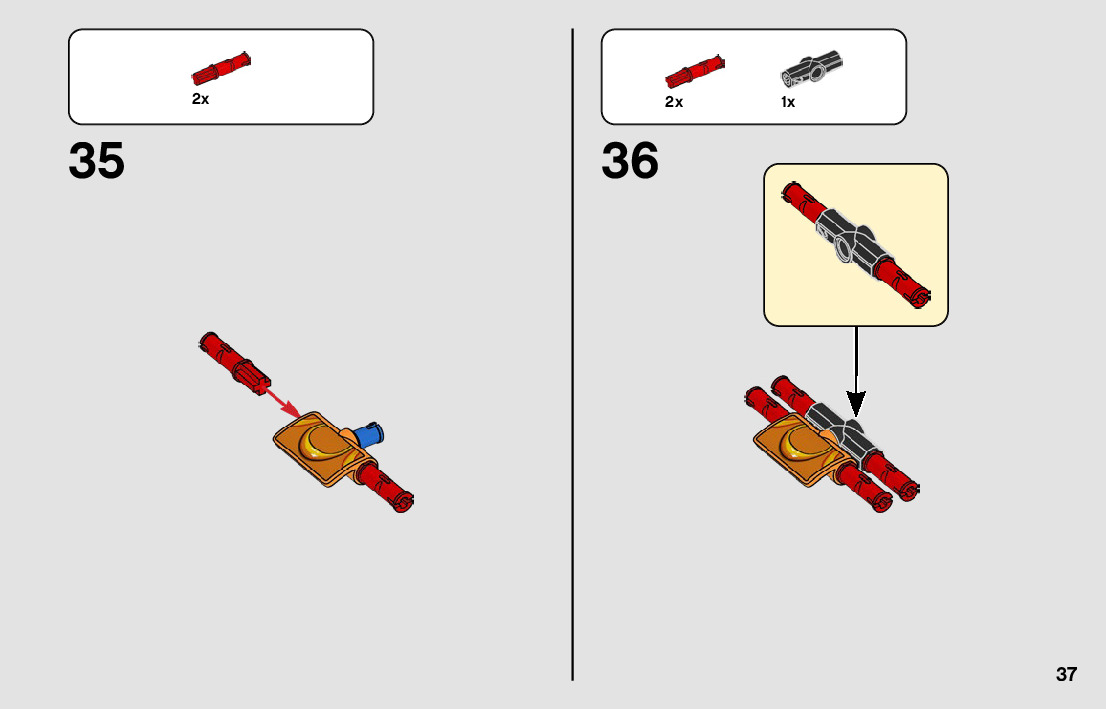 2x

35

2x 1x

36

37