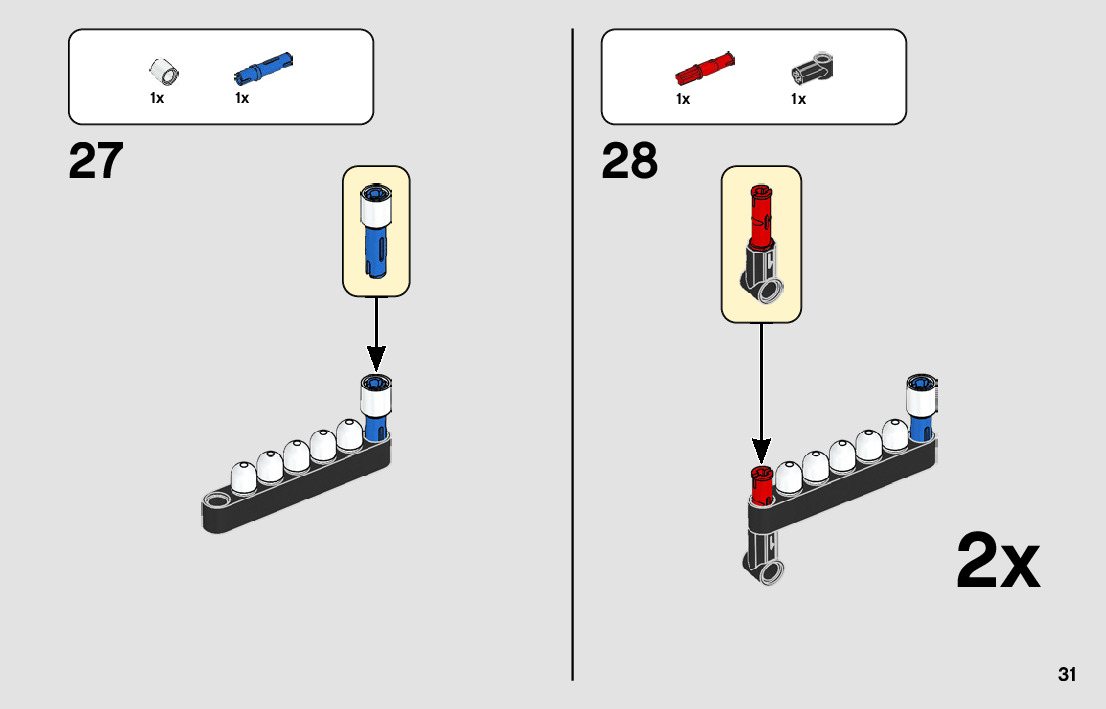 1x 1x

27

1x 1x

28

2x

31