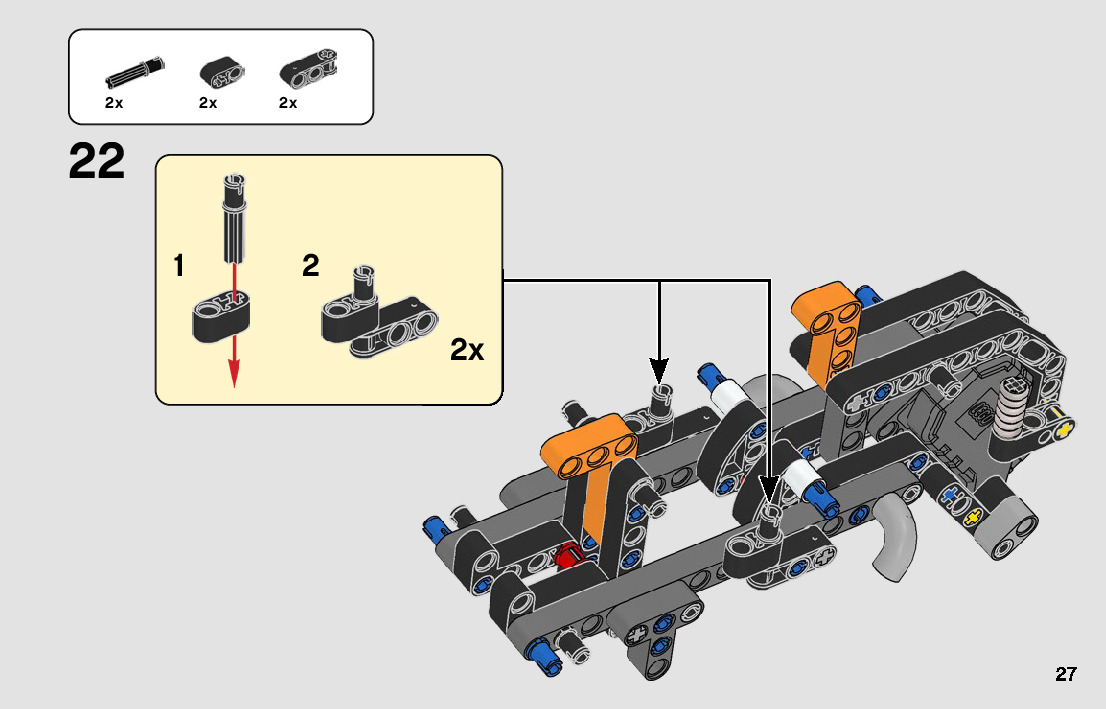 2x 2x 2x

22

1

2

2x

27