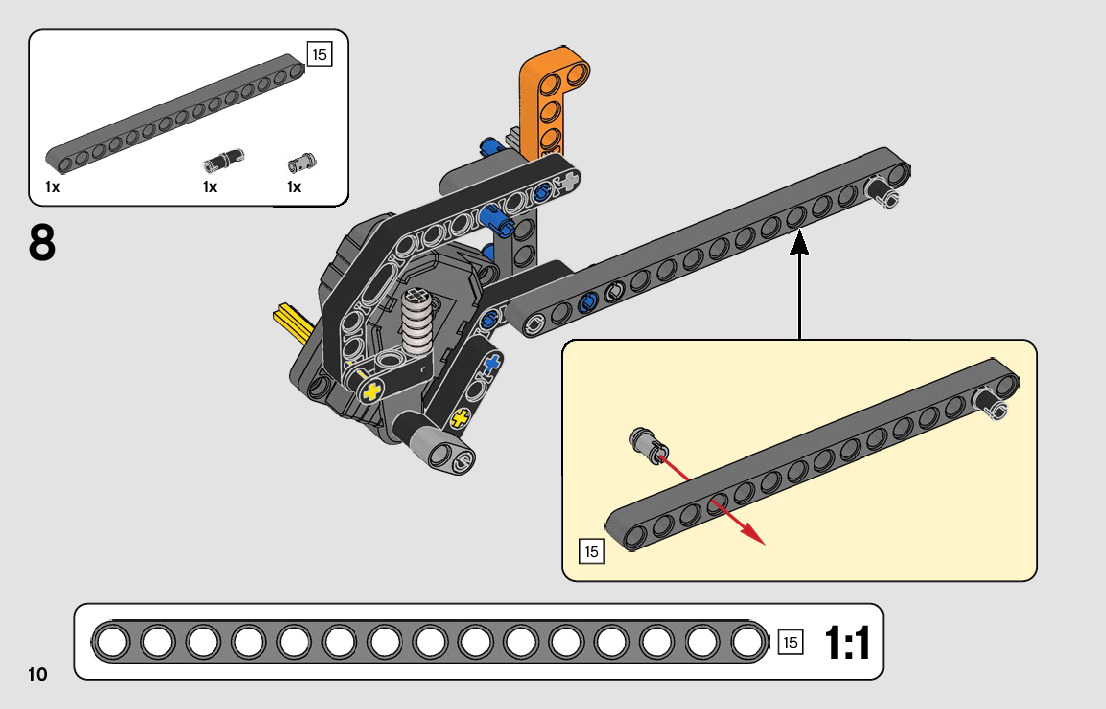 15

1x 1x 1x

8

15

15 1:1

10