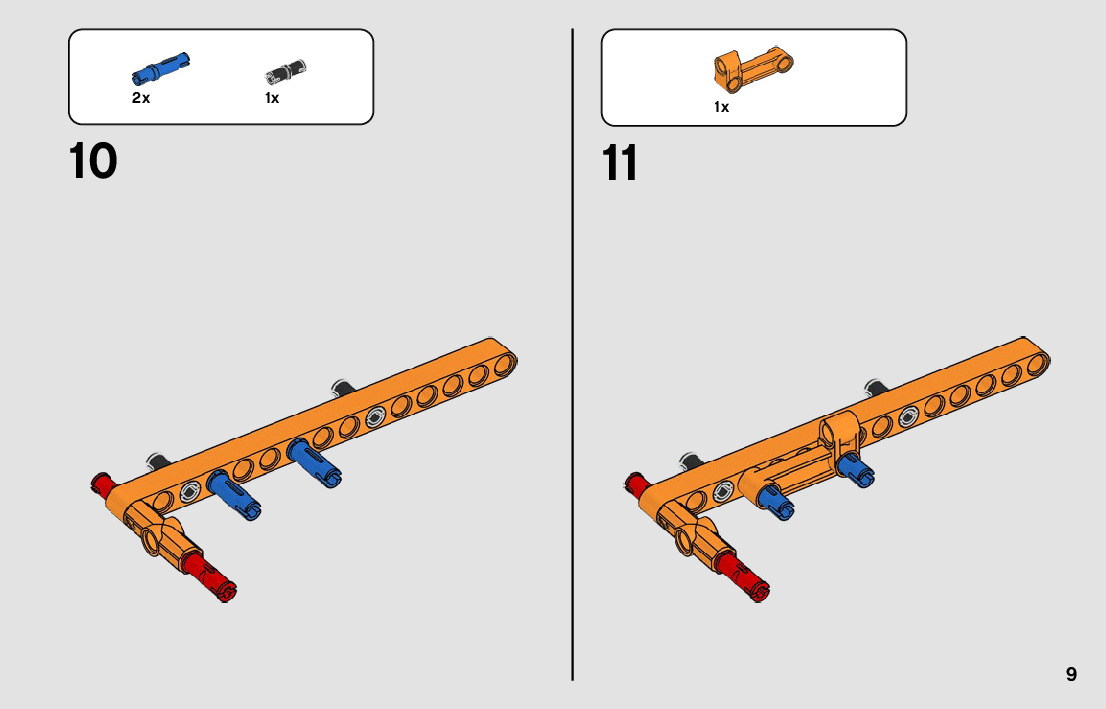 2x

1x

10

1x

11

9