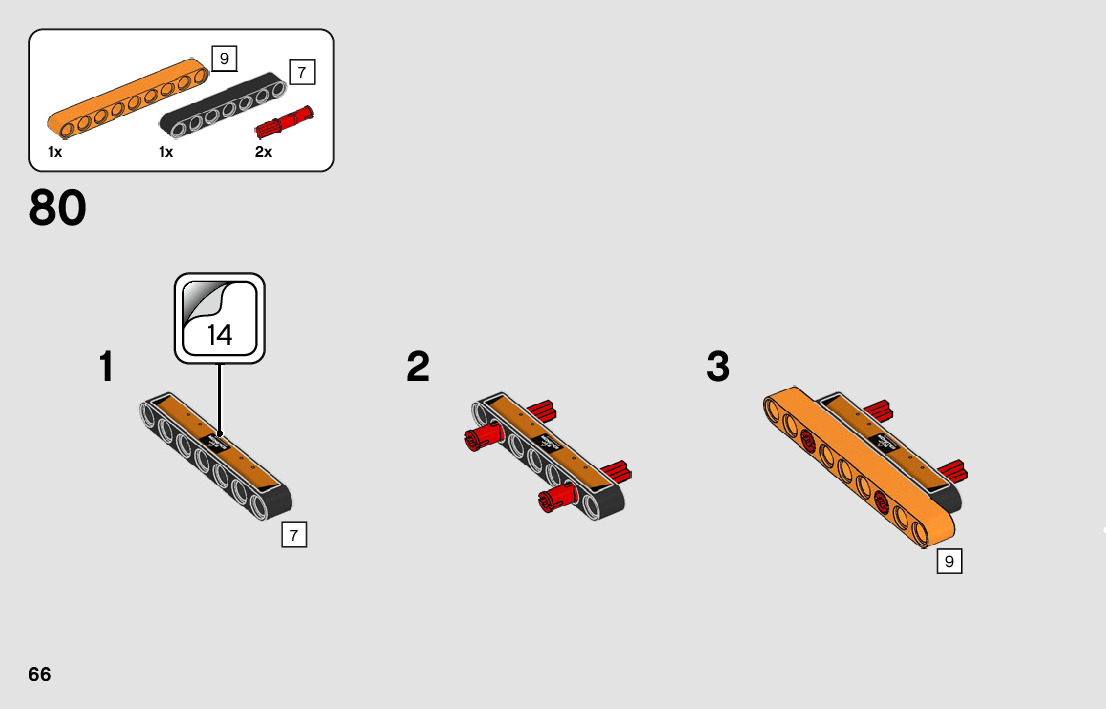 9
7
1x
1x
2x

80

14

1

7

2

3

9

66