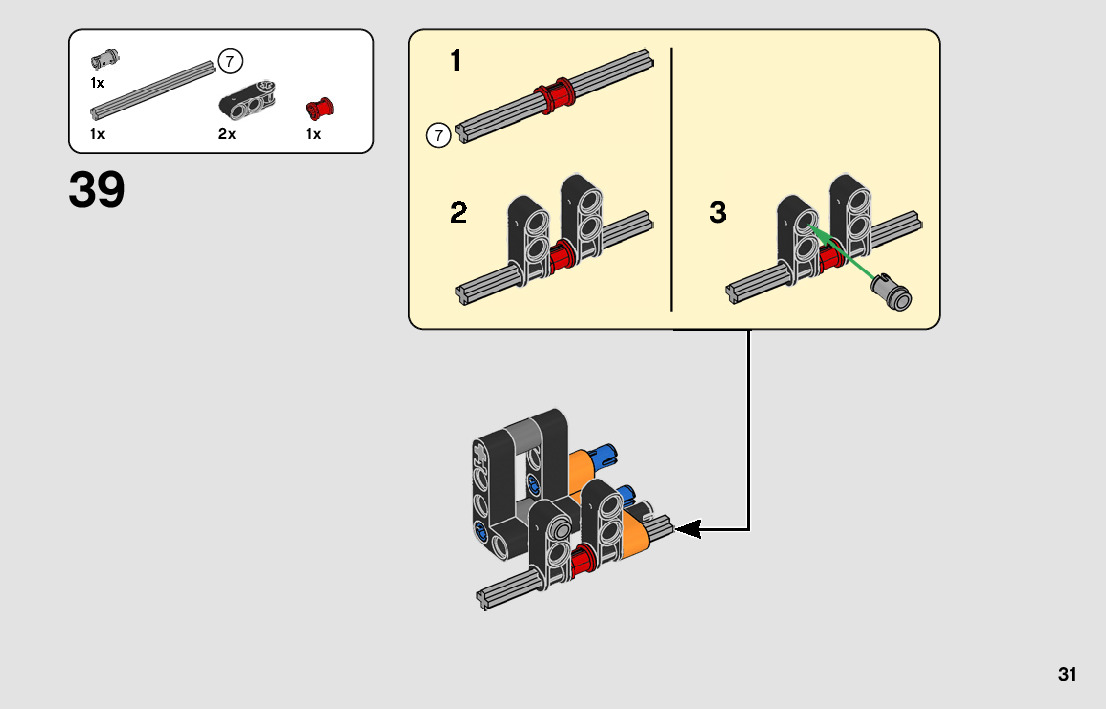 1x
7
1x
2x
1x

39

1
7
2
3

31