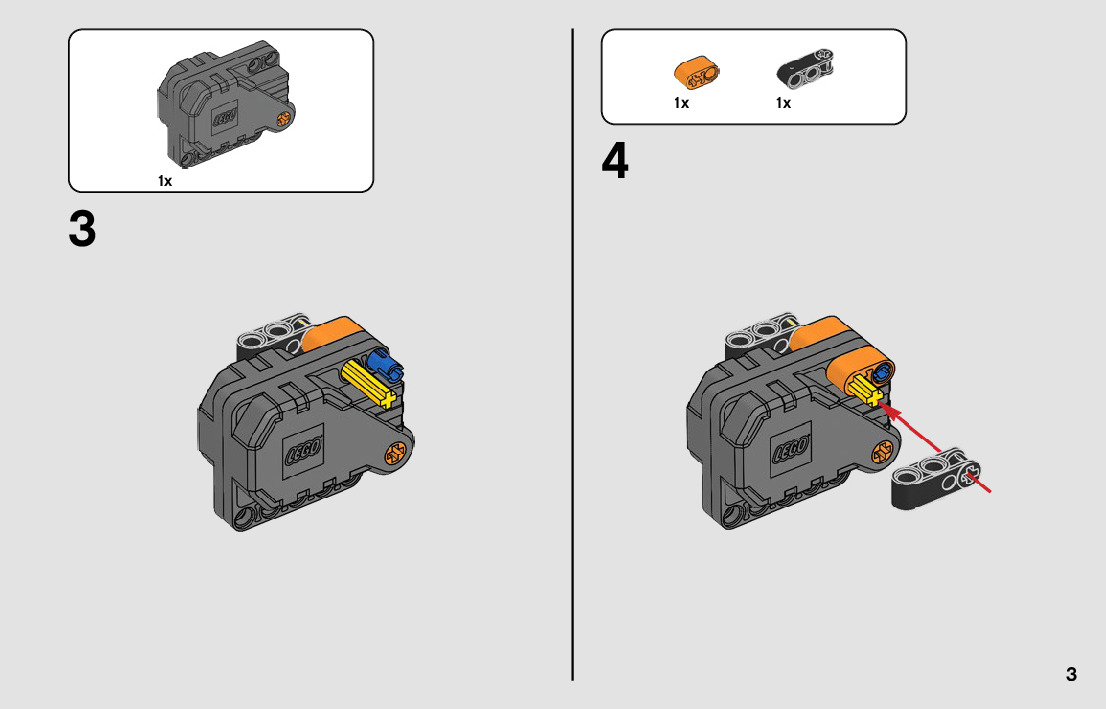 LEGO
1x

3

LEGO

1x
1x

4

LEGO

3