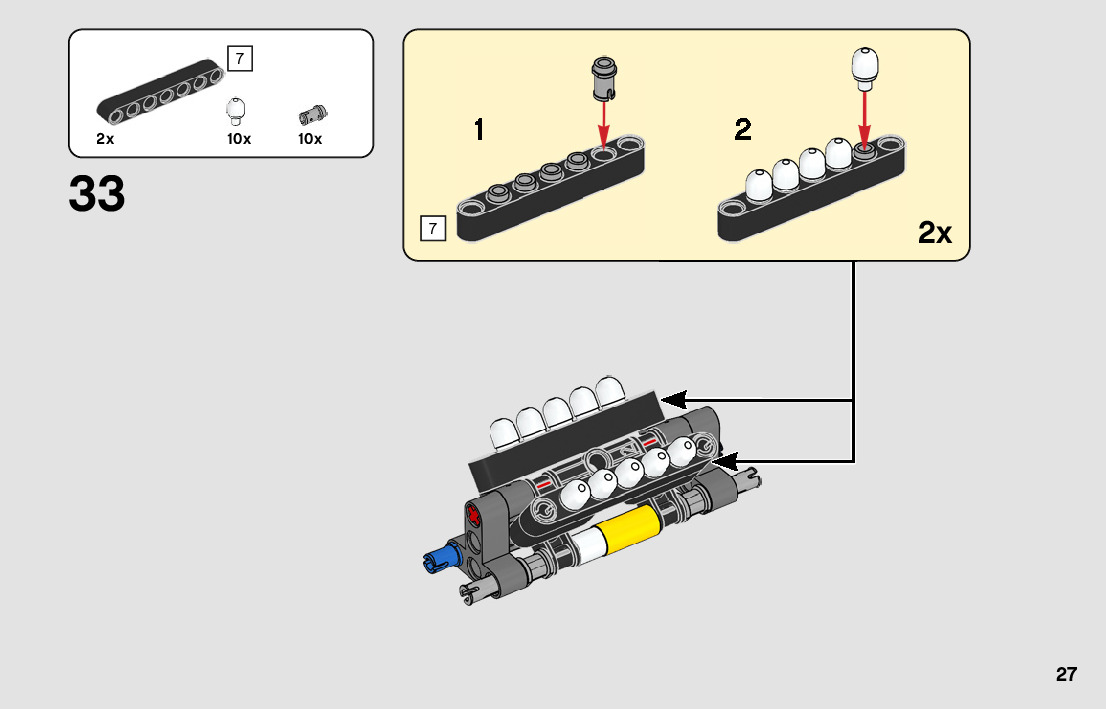 7

2x 10x 10x

33

1

2

7

2x

27