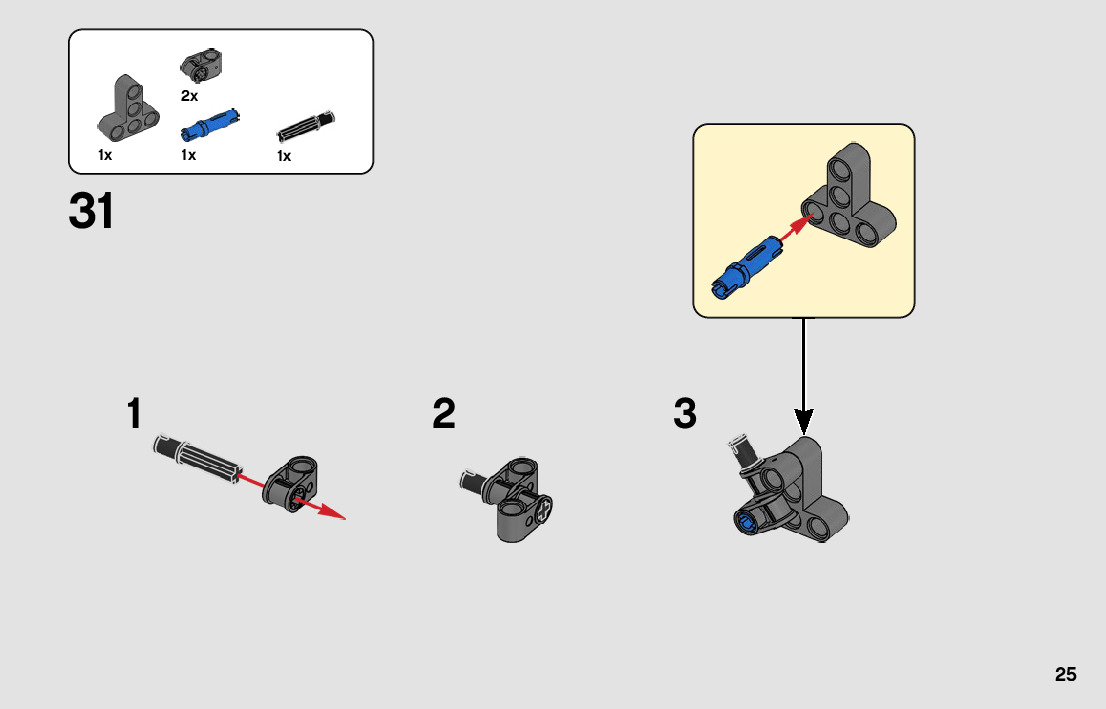 2x

1x

1x

1x

31

1

2

3

25