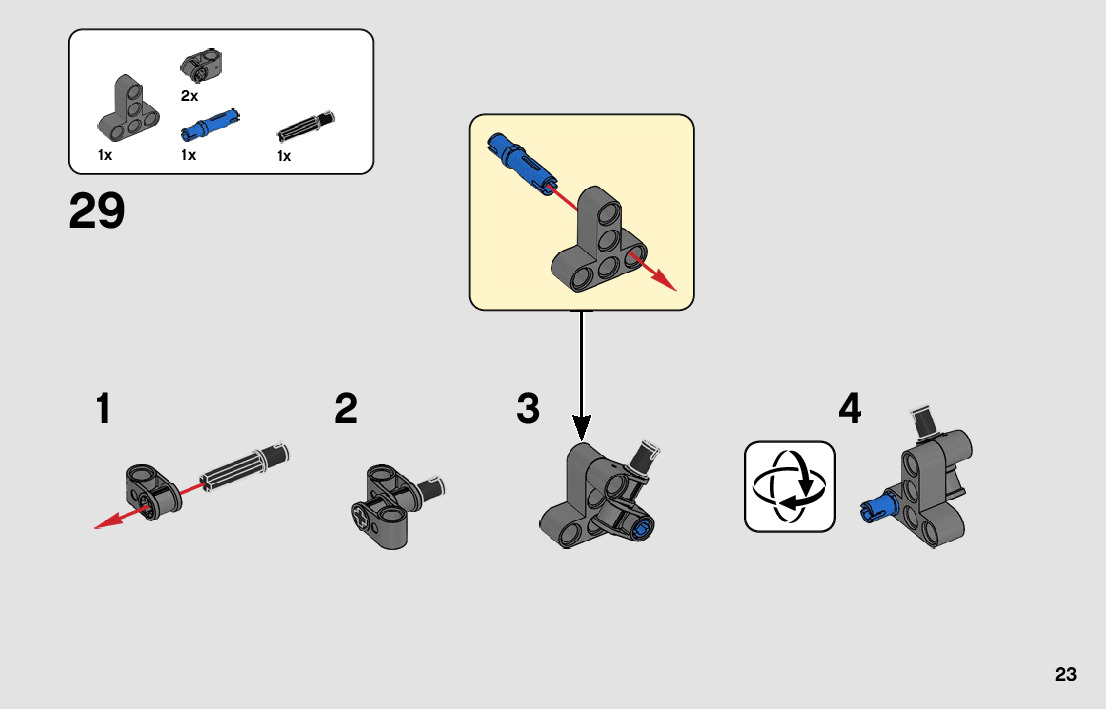 2x
1x
1x
1x

29

1

2

3

4

23