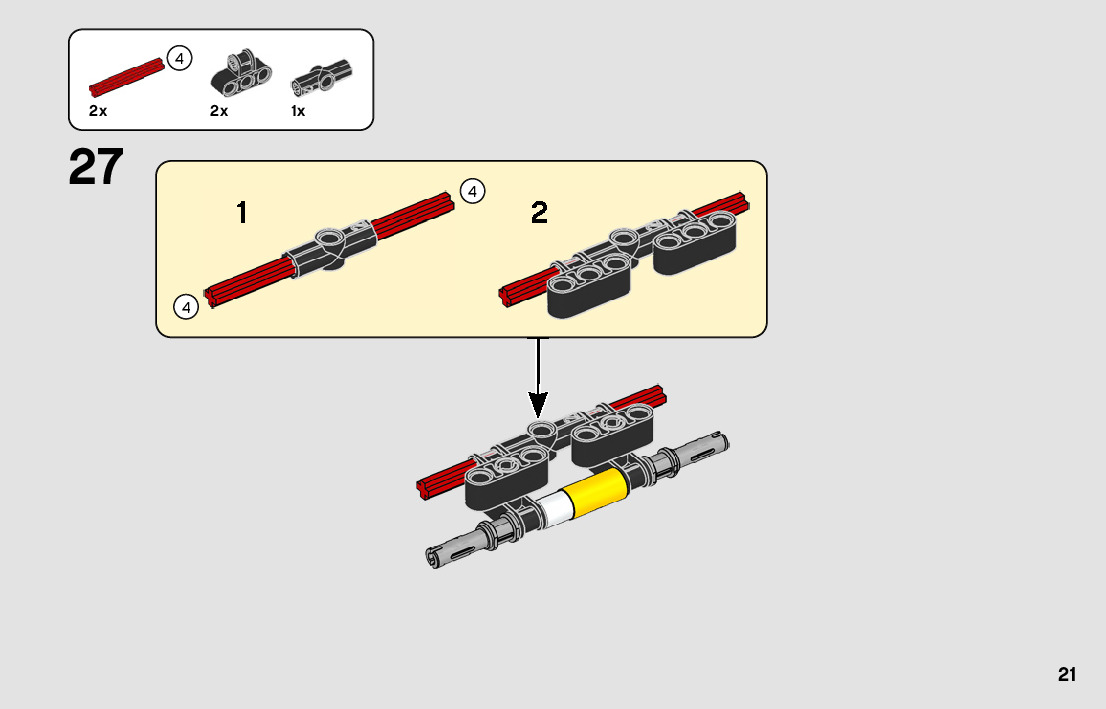 4
2x
2x
1x

27

1
4
4
2

21