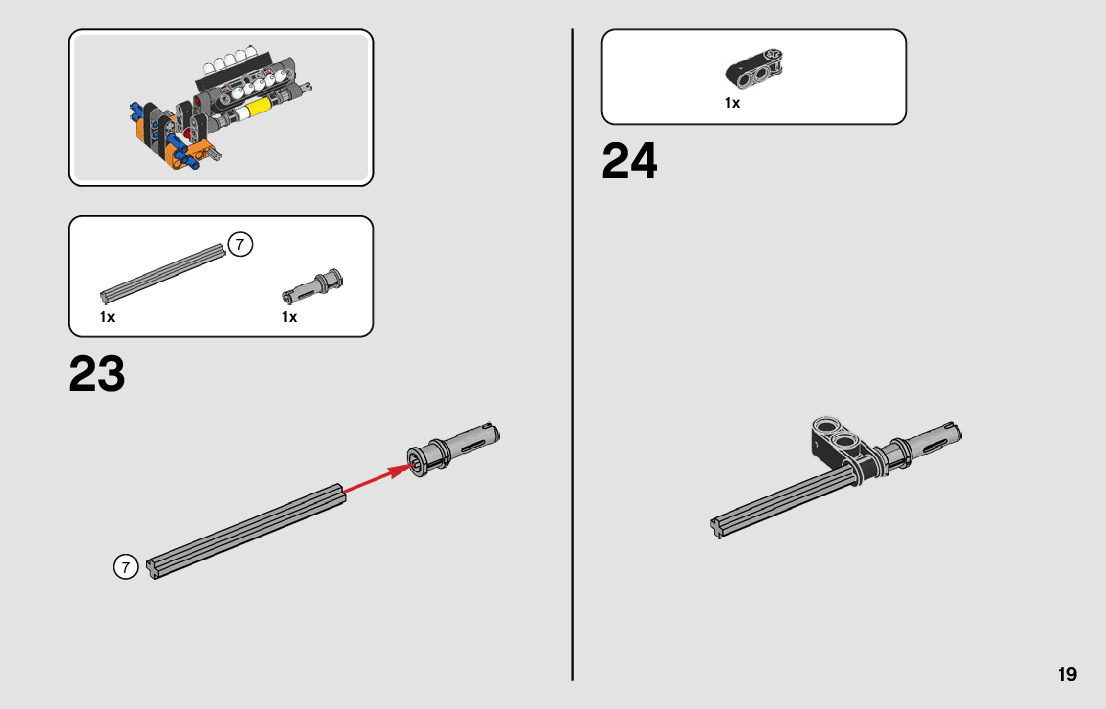 7

1x

1x

23

7

1x

24

19