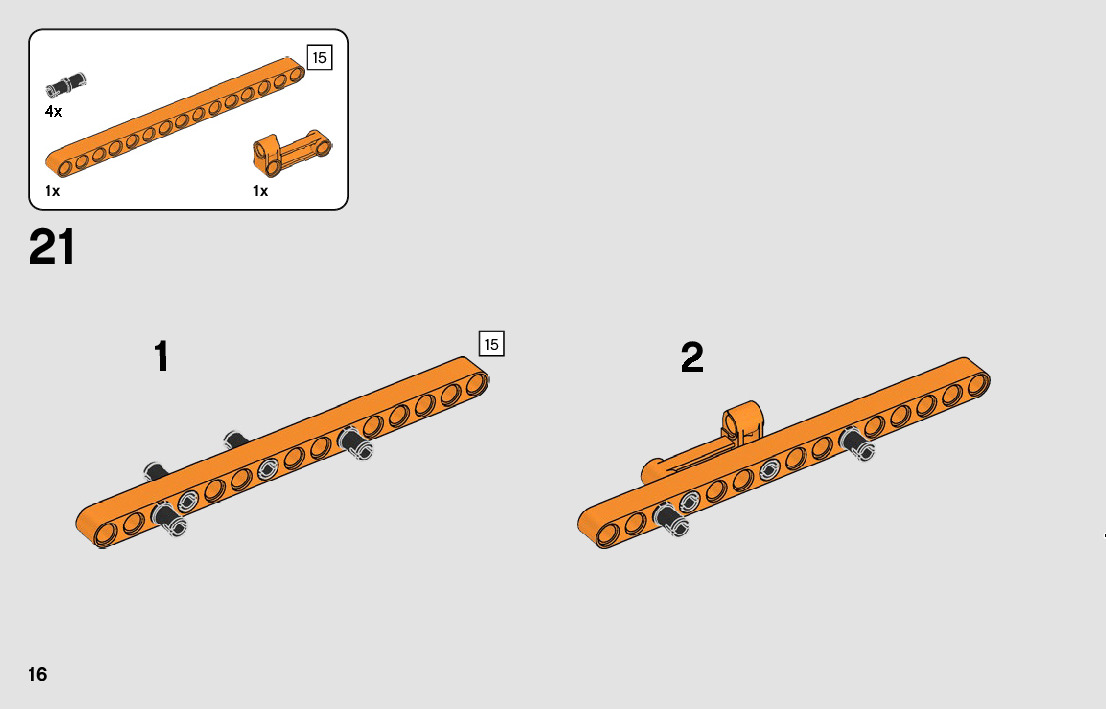 15
4x
1x
1x
21
1
15
2
16