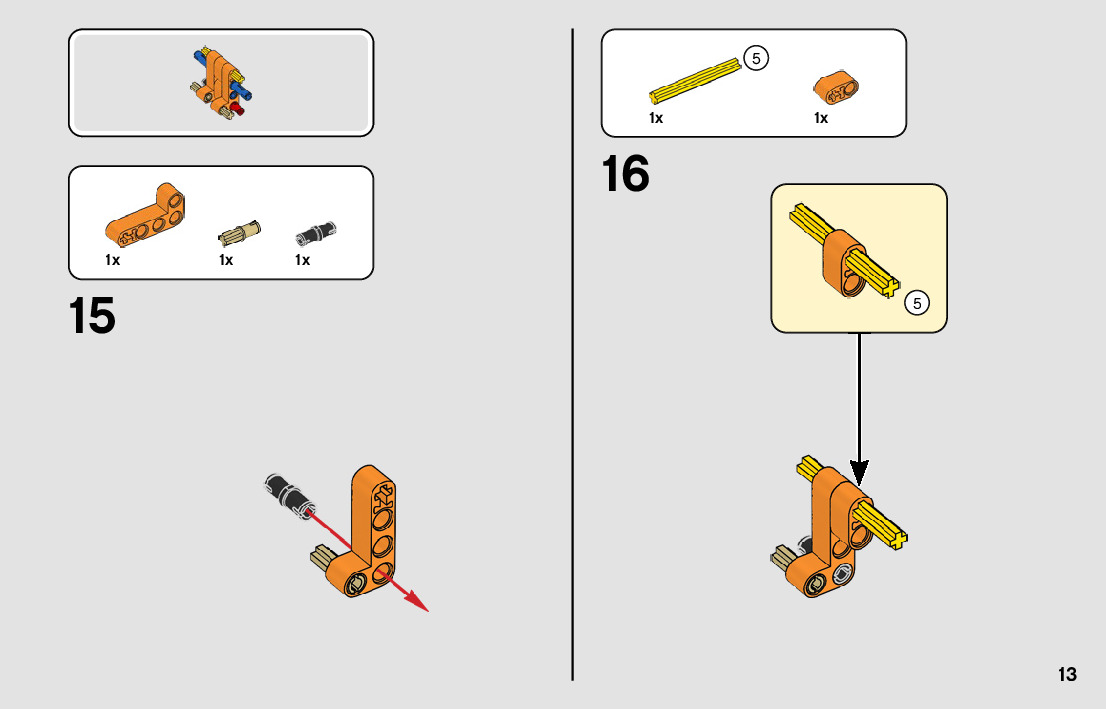 1x 1x 1x

15

5

1x 1x

16

5

13