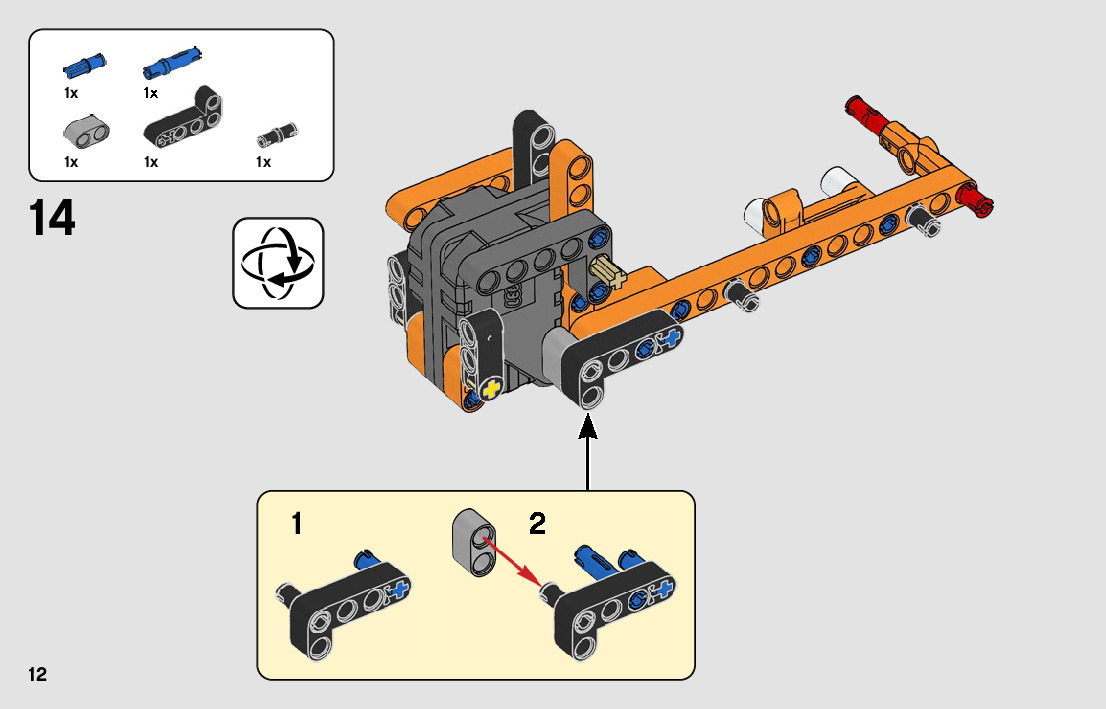 1x
1x
1x
1x
1x

14

1
2

12