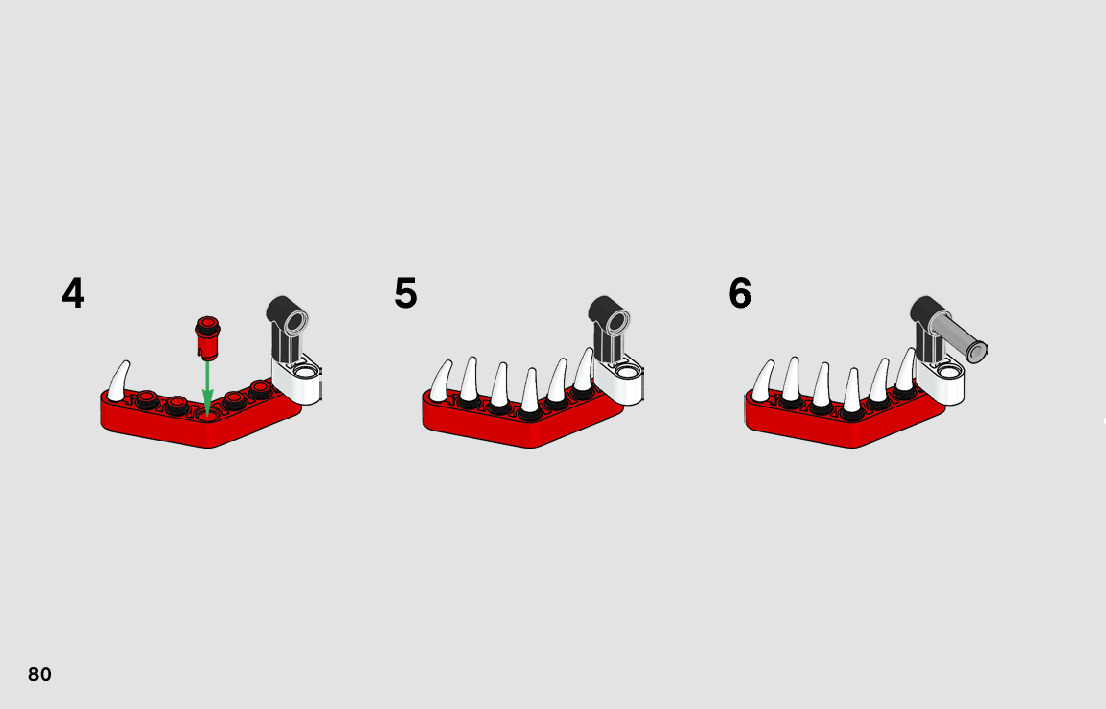 4

5

6

80