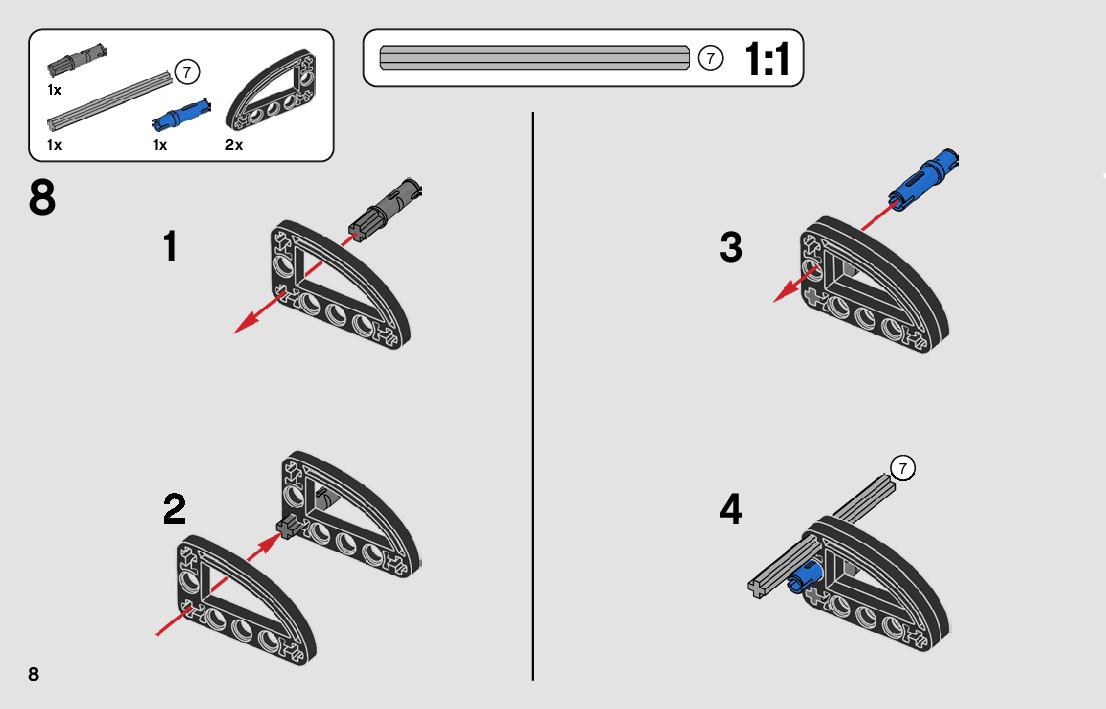 1x
7
1x
1x
2x

7
1:1

8

1

2

3

4

7

8