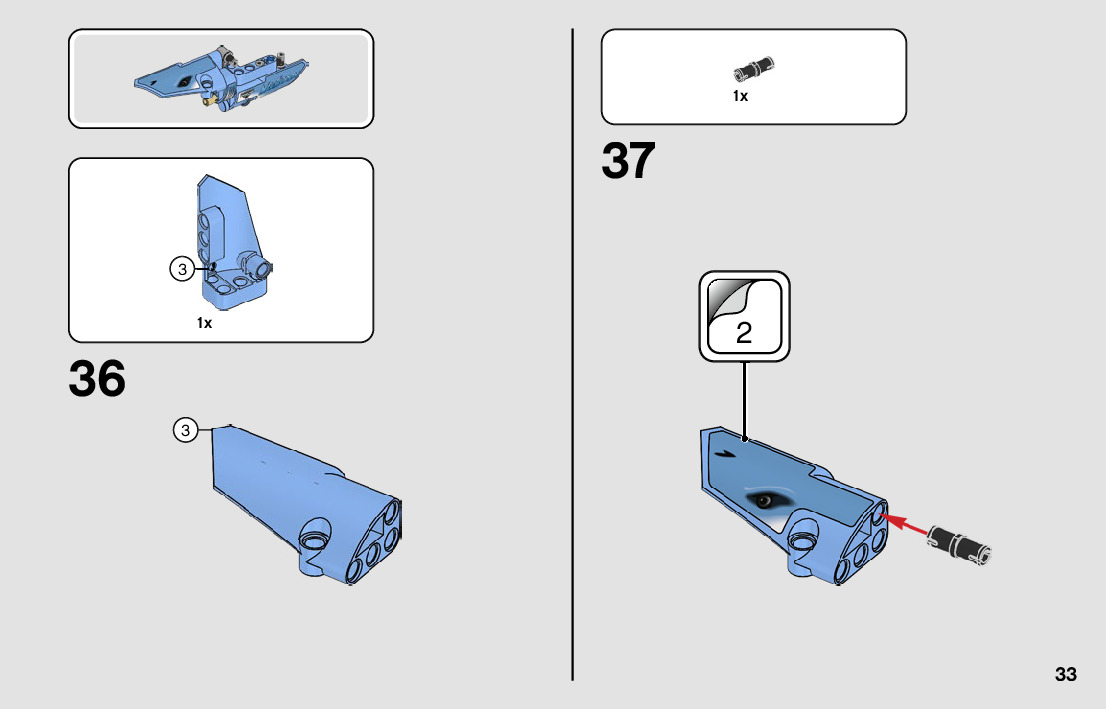 3

1x

36

3

1x

37

2

33