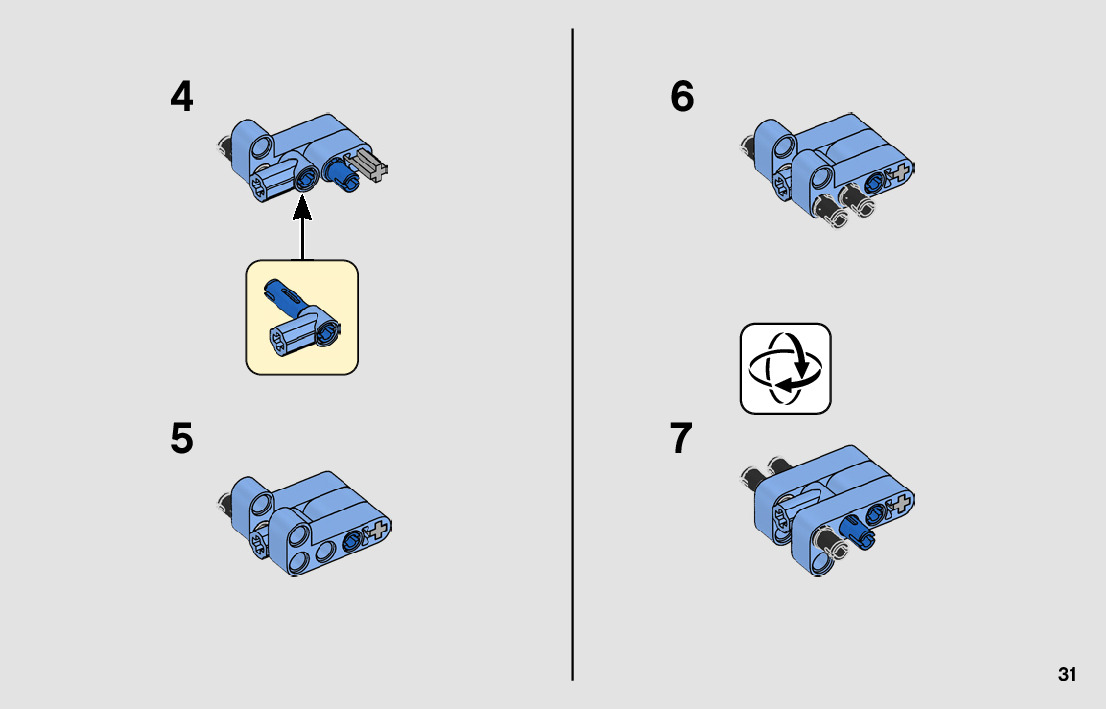 4

5

6

7

31