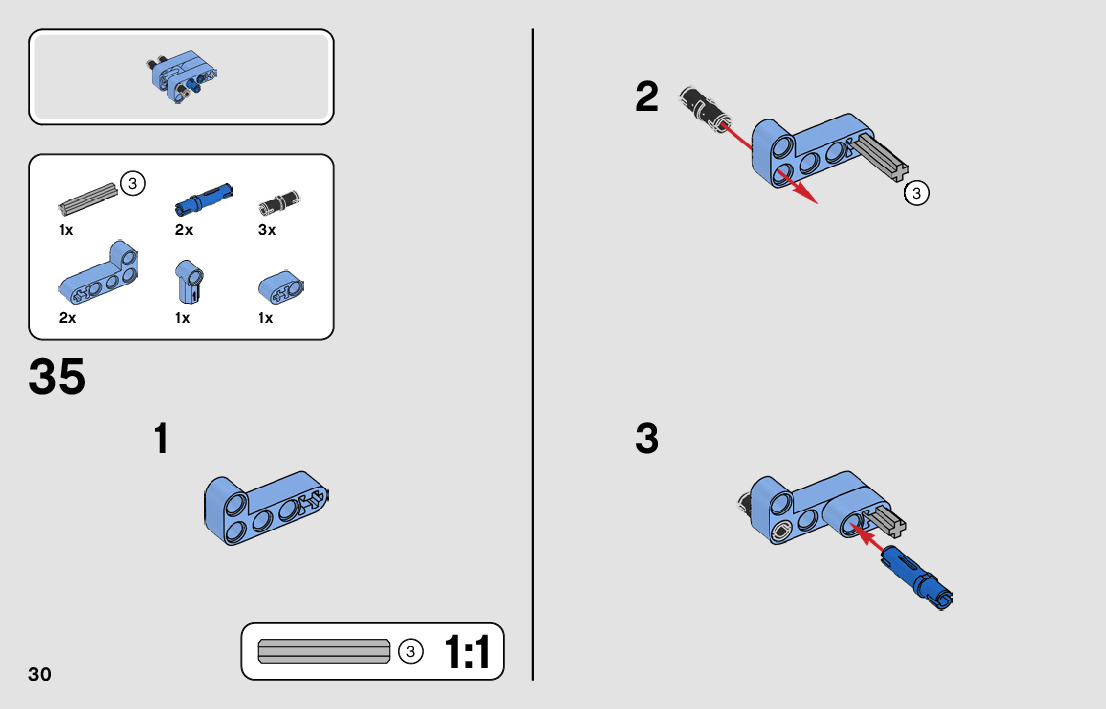 3
1x
2x
3x
2x
1x
1x

35

1

3
1:1

30

2

3

3