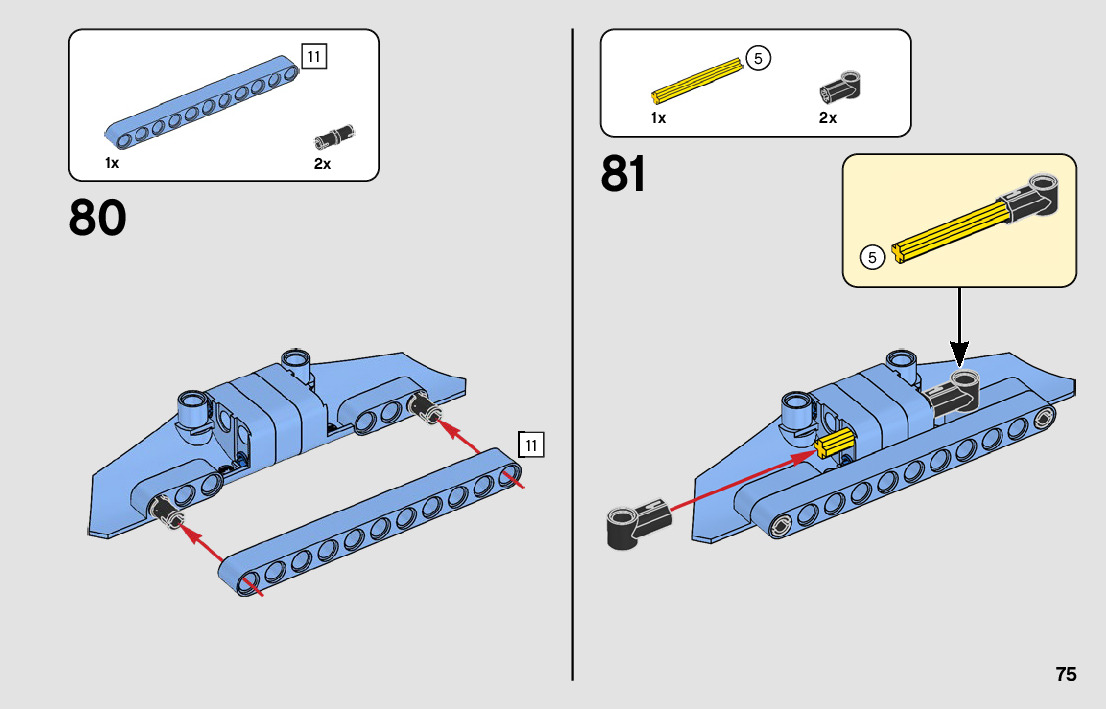 11
1x
2x
80
11
5
1x
2x
81
5
75