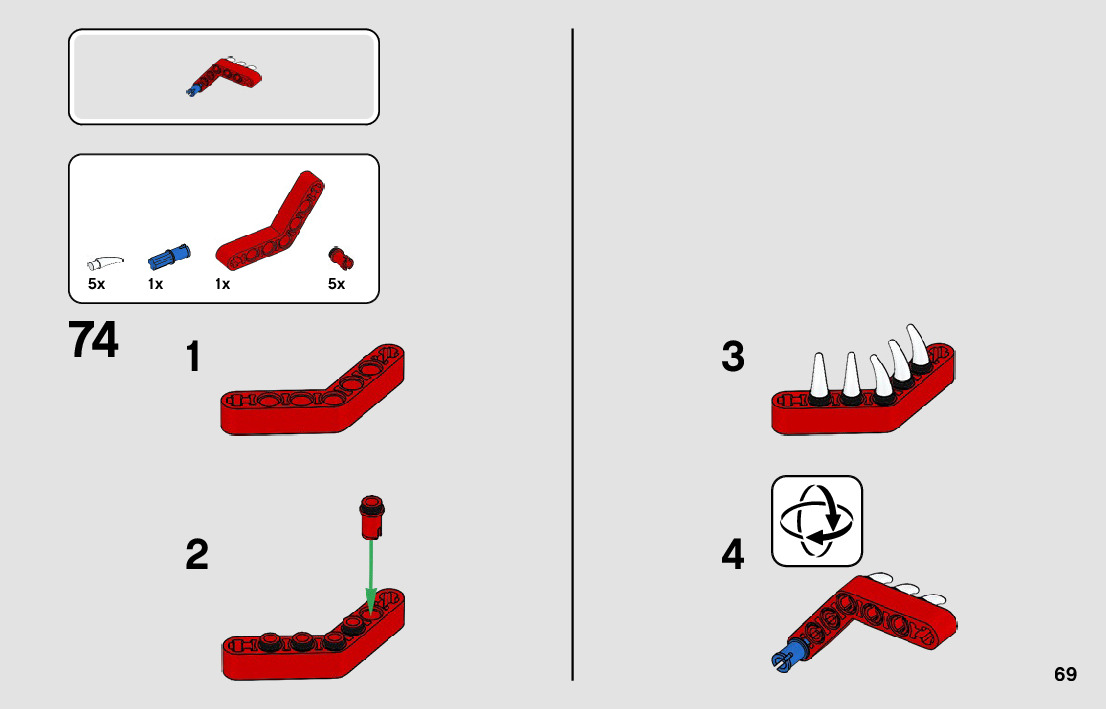 5x
1x
1x
5x

74

1

2

3

4

69