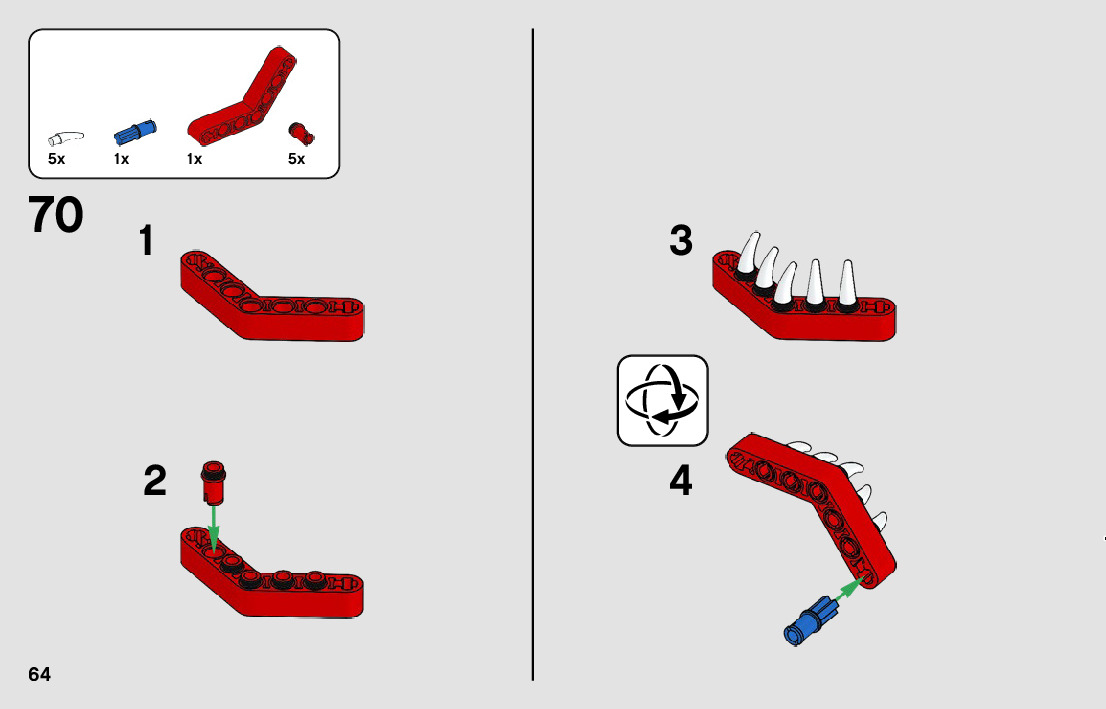 5x
1x
1x
5x

70

1

2

3

4

64