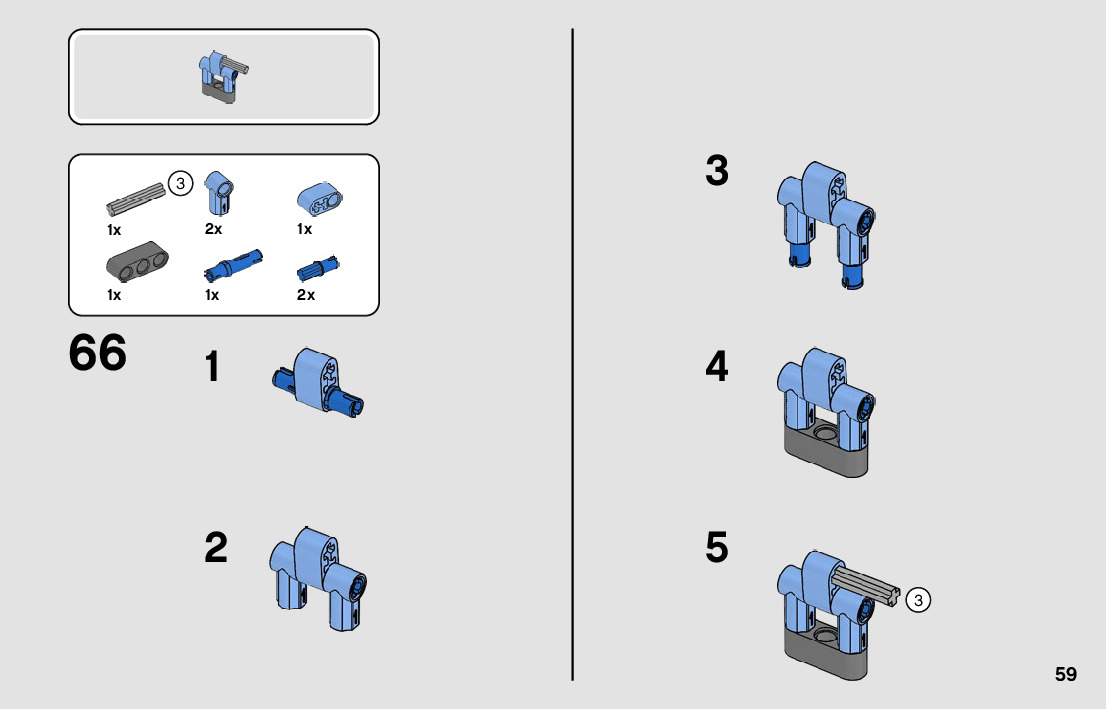 3
1x
2x
1x
1x
1x
2x

66

1

2

3

4

5

3

59