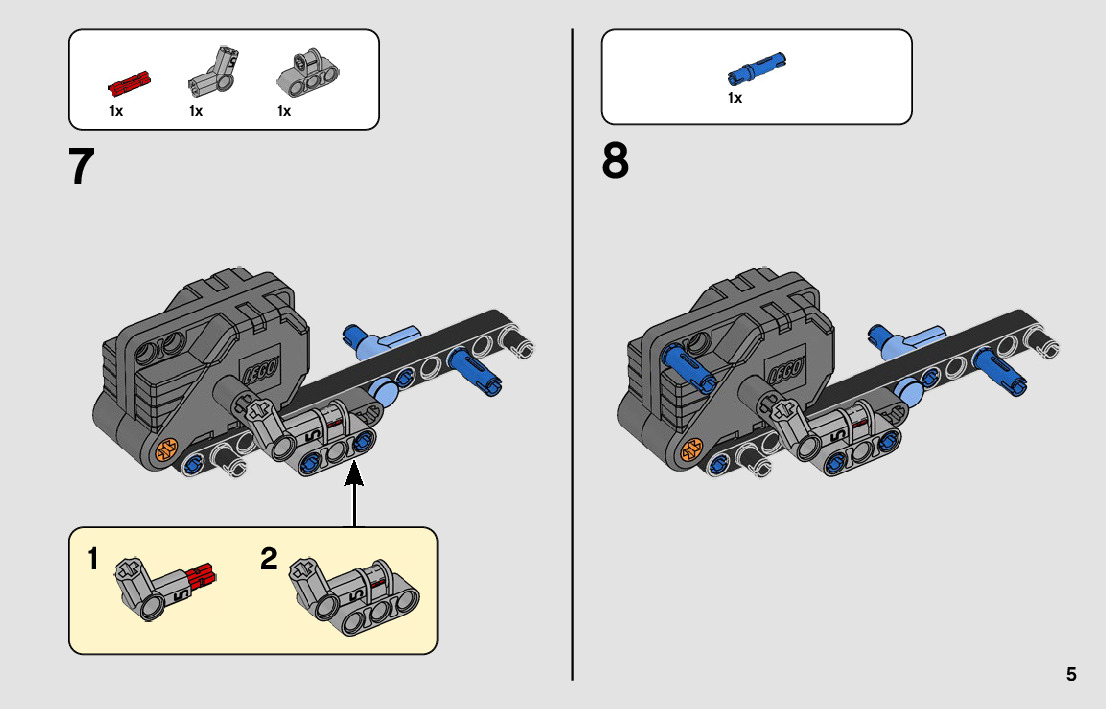 1x 1x 1x

7

LEGO

5

1

5

2

5

1x

8

LEGO

5

5