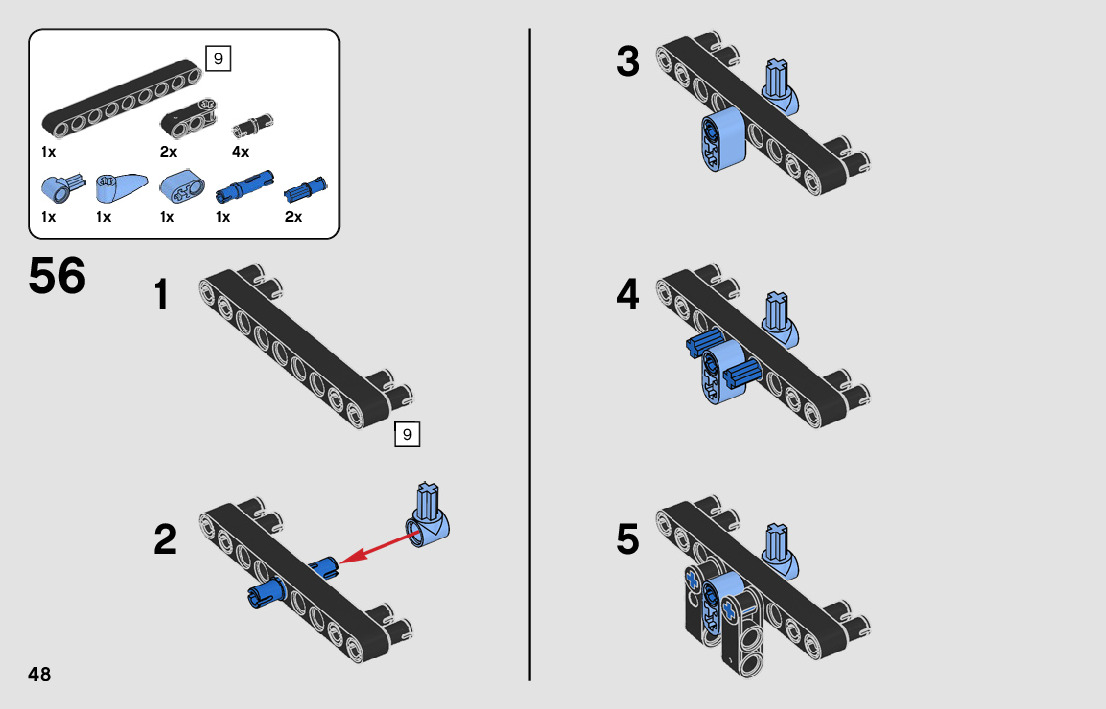 9

1x 2x 4x

1x 1x 1x 1x 2x

56

1

9

2

3

4

5

48