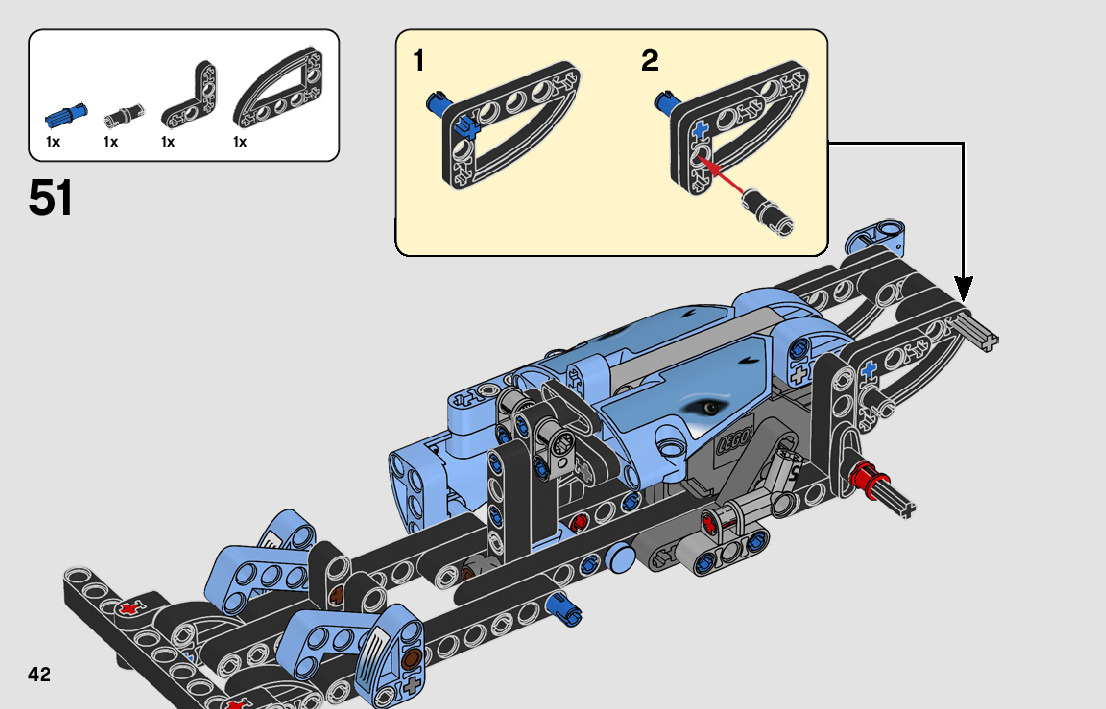 1x 1x 1x 1x

51

1

2

LEGO

42