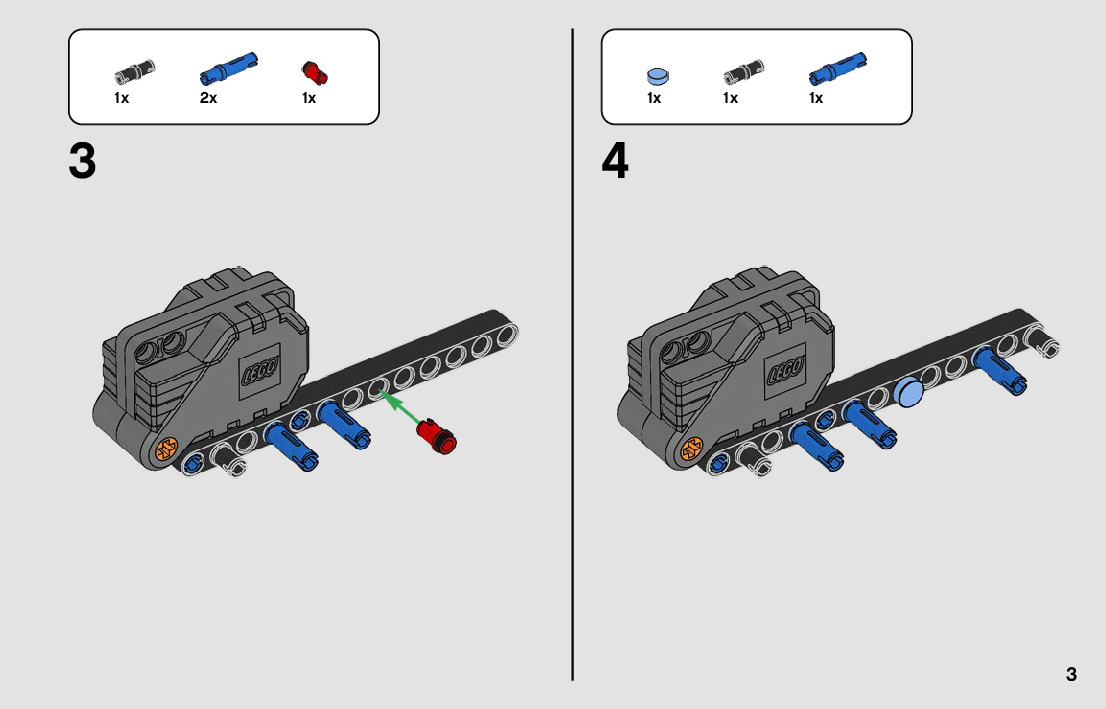 1x 2x 1x

3

LEGO

1x 1x 1x

4

LEGO

3