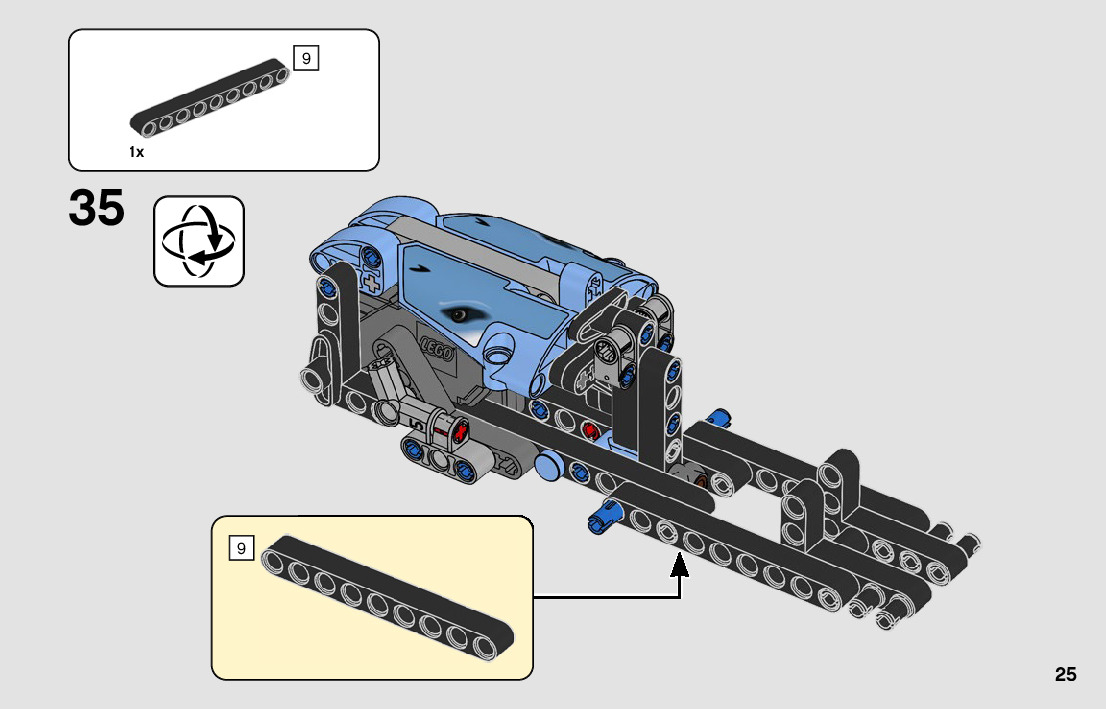 9

1x

35

LEGO

9

25