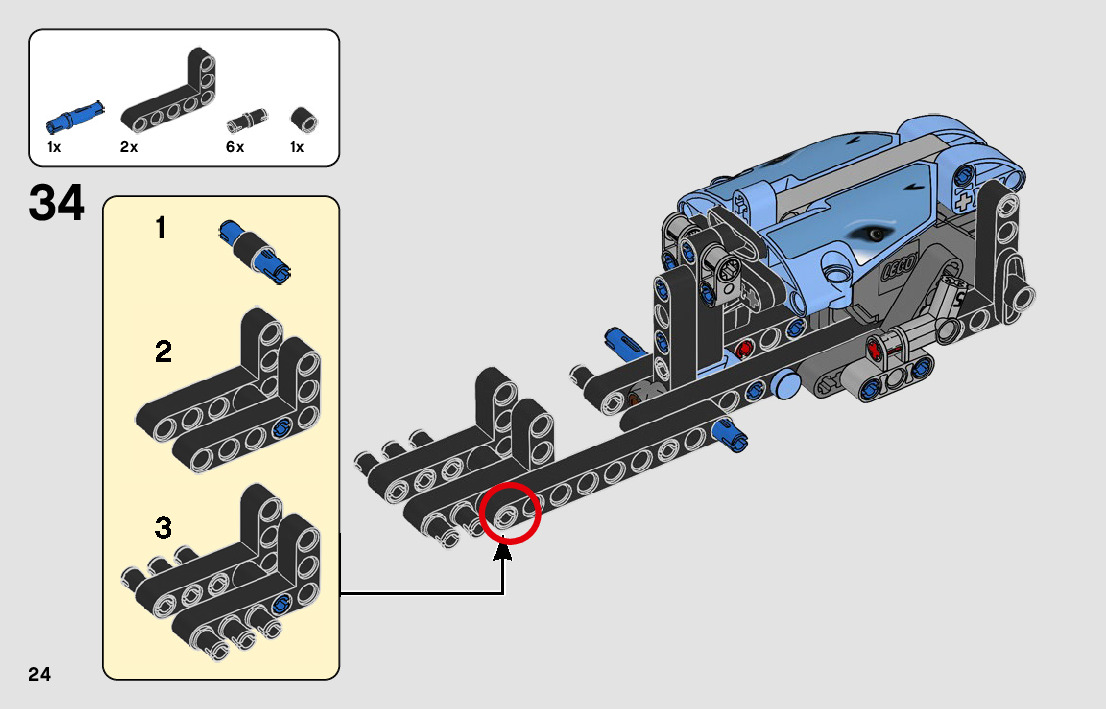 1x 2x 6x 1x

34

1

2

3

LEGO

24