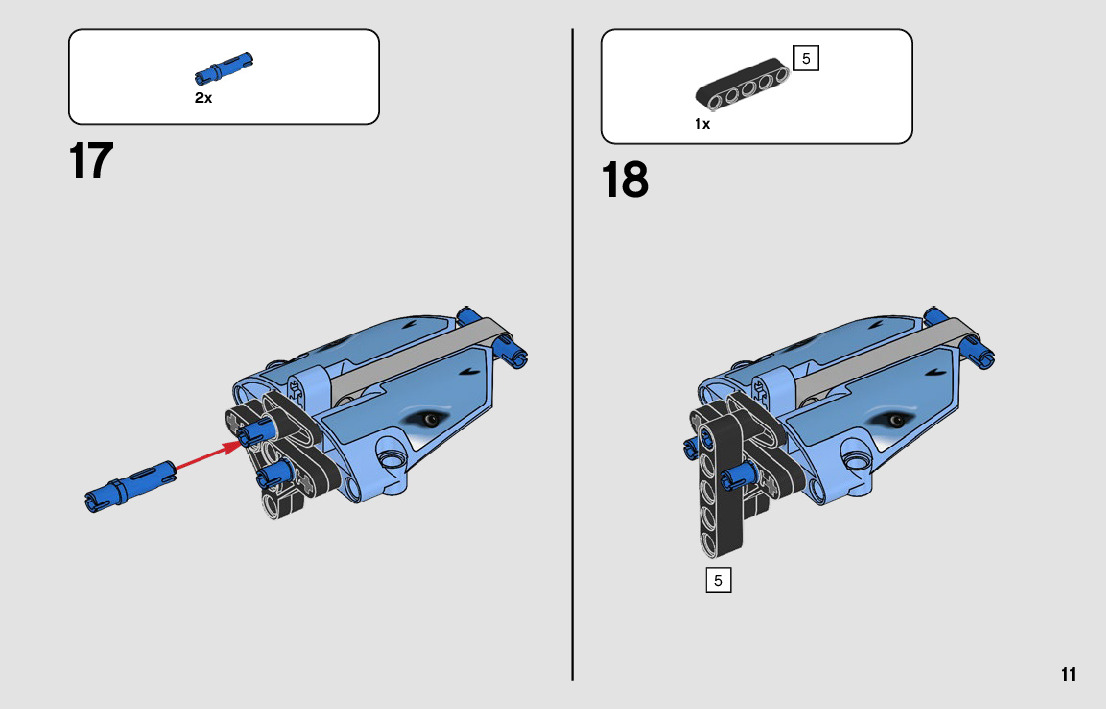 2x

17

5

1x

18

5

11