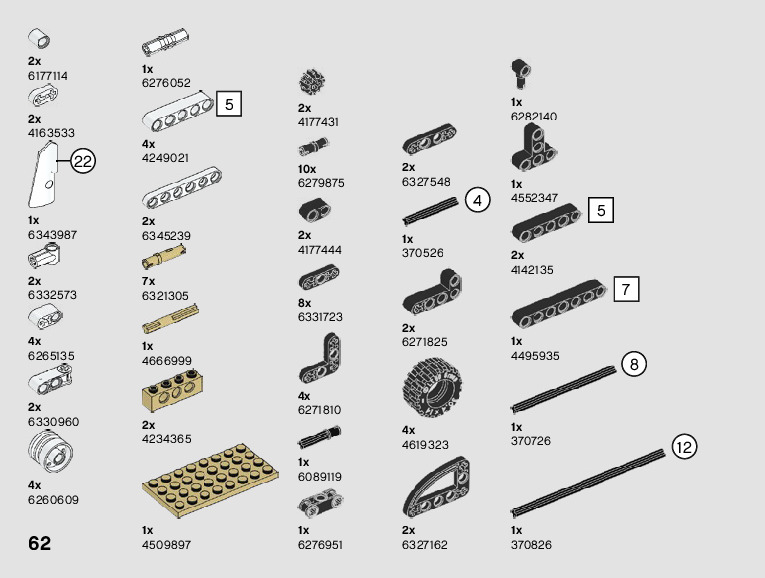 2x
6177114

2x
4163533

22

1x
6343987

2x
6332573

4x
6265135

2x
6330960

4x
6260609

62

1x
6276052

5

4x
4249021

2x
6345239

7x
6321305

1x
4666999

2x
4234365

1x
4509897

2x
4177431

10x
6279875

2x
4177444

8x
6331723

4x
6271810

1x
6089119

1x
6276951

2x
6327548

4

1x
370526

2x
6271825

4x
4619323

2x
6327162

1x
6282140

1x
4552347

5

2x
4142135

7

1x
4495935

8

1x
370726

12

1x
370826