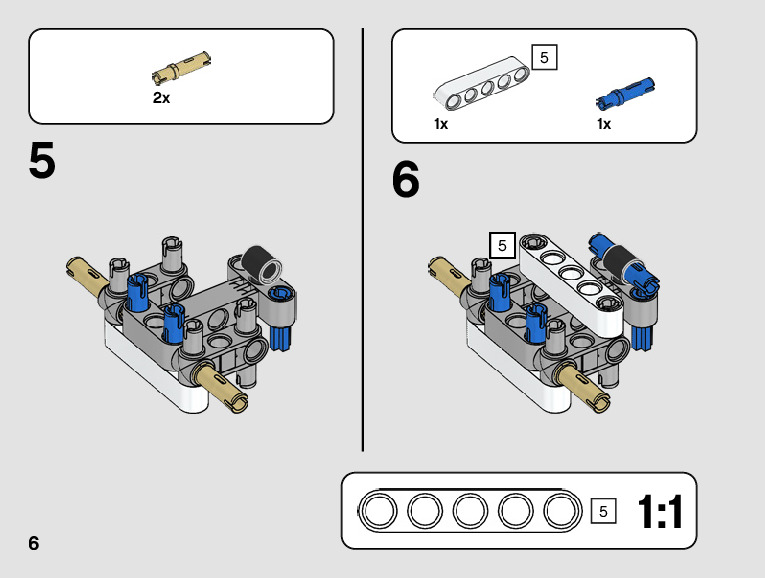 2x

5

5

1x

1x

6

5

5

1:1

6