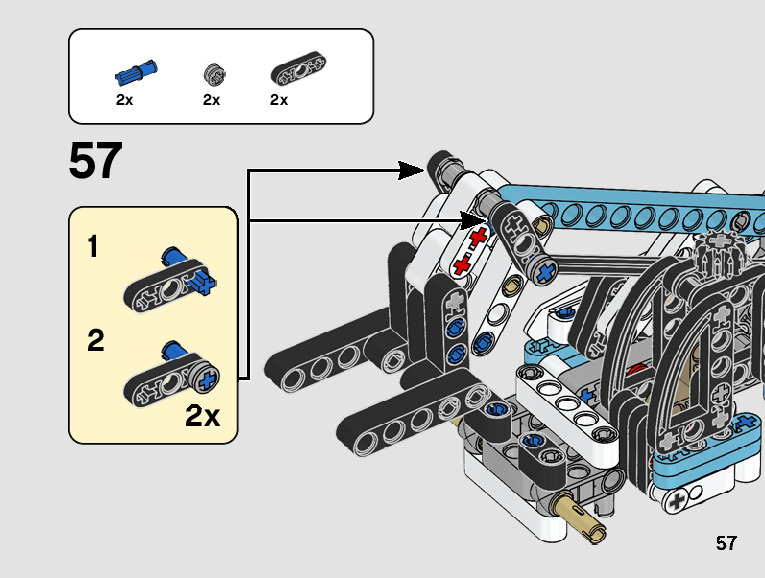 2x 2x 2x

57

1

2

2x

57