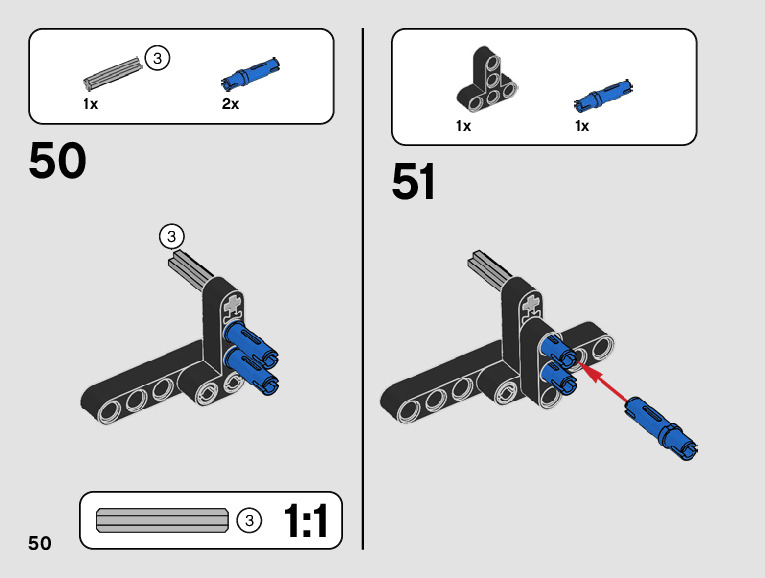 3
1x
2x

50

3

3
1:1

50

1x
1x

51