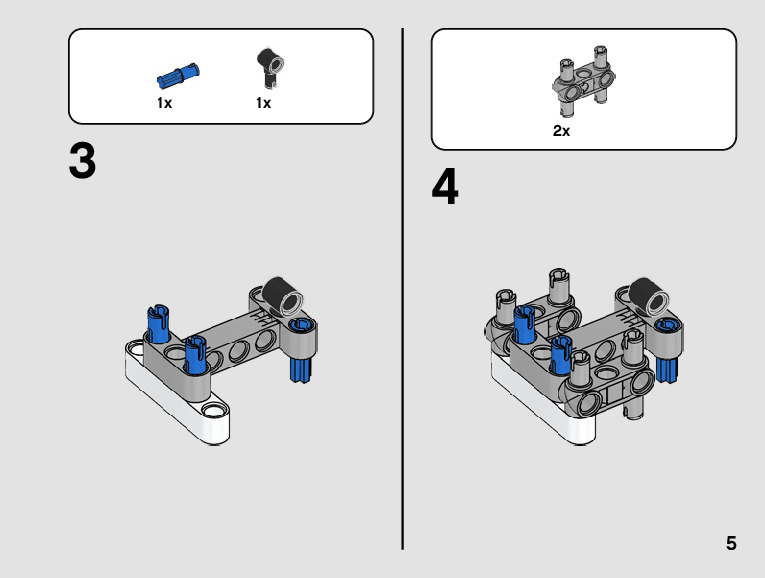 1x 1x

3

2x

4

5