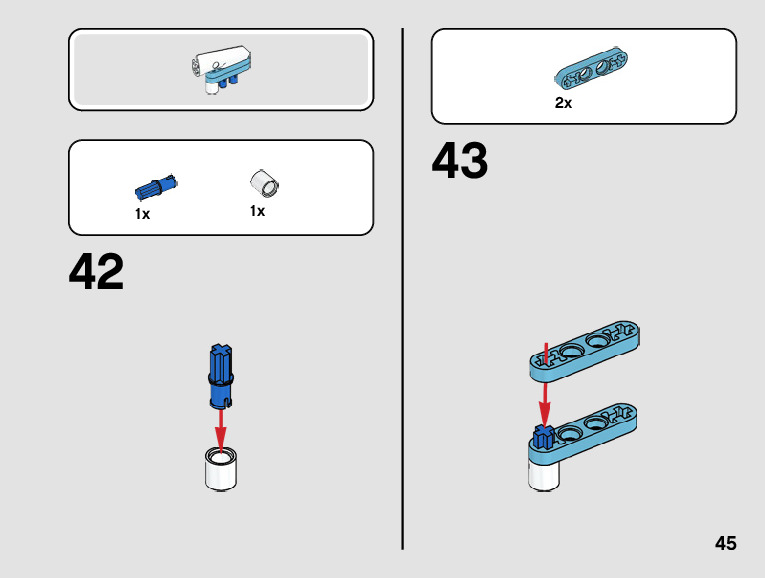 1x

1x

42

2x

43

45