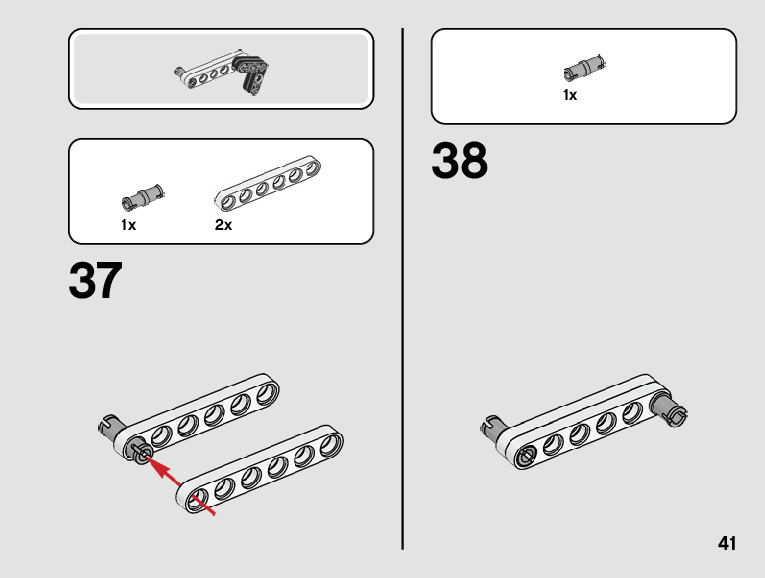 1x

2x

37

1x

38

41