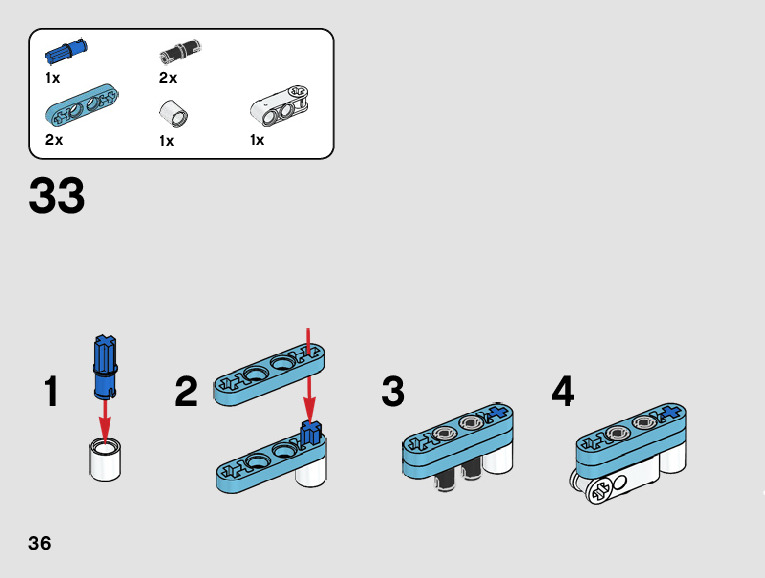 1x
2x
2x
1x
1x

33

1
2
3
4

36