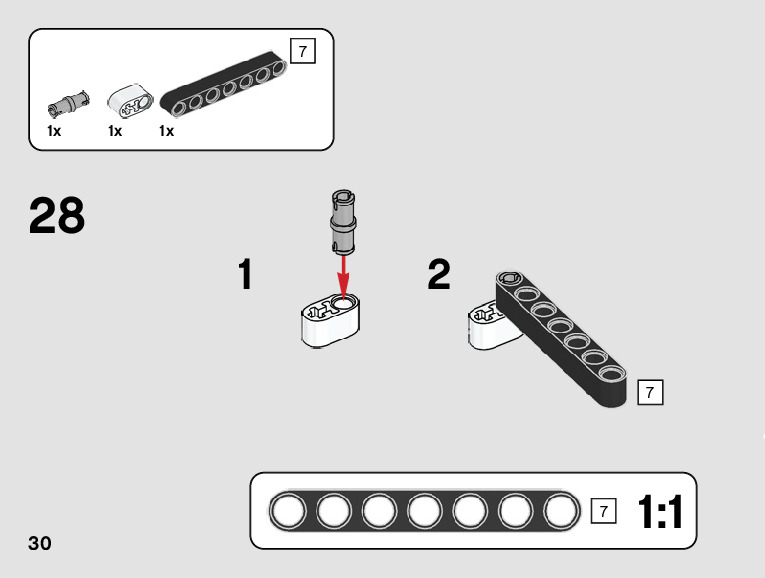 7

1x 1x 1x

28

1

2

7

7 1:1

30