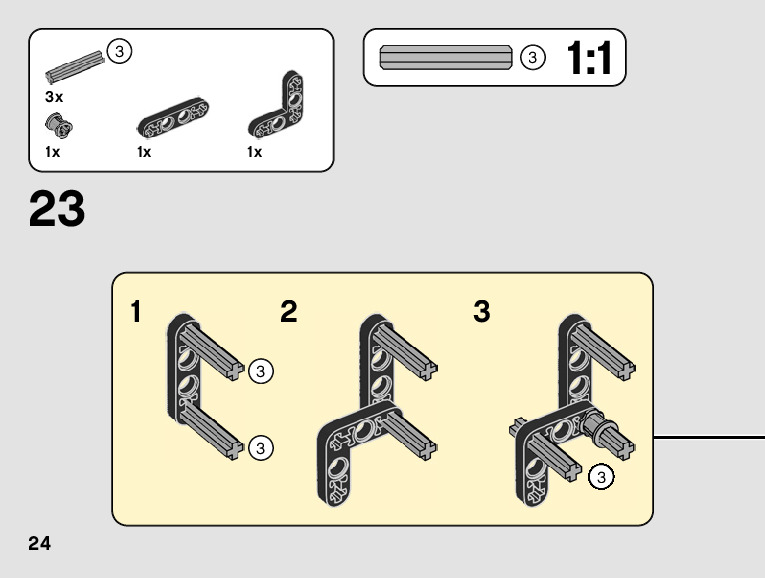 3
3x
1x
1x
1x

3 1:1

23

1
3
3

2

3
3

24