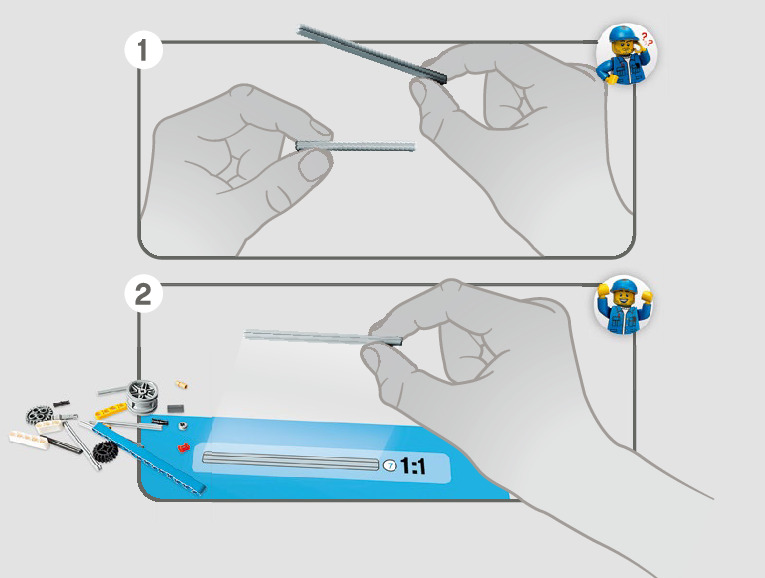 1

??

2

7 1:1