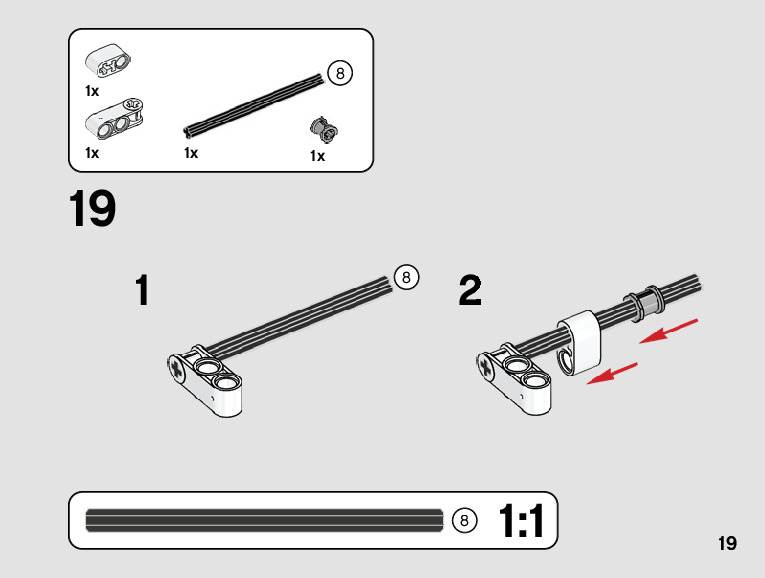 1x
8
1x
1x
1x

19

1
8

2

8
1:1

19